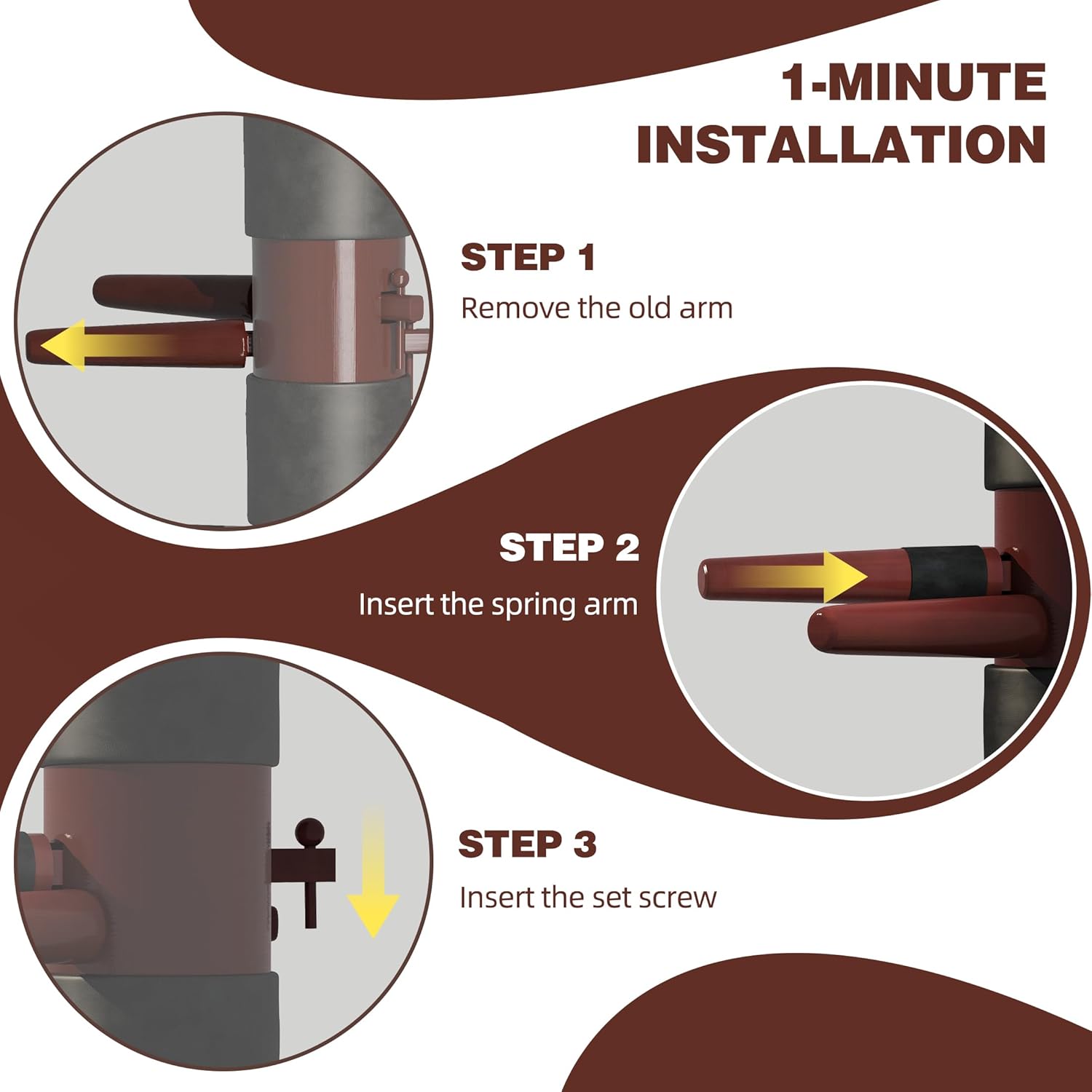 1-MINUTE INSTALLATION

STEP 1
Remove the old arm

STEP 2
Insert the spring arm

STEP 3
Insert the set screw