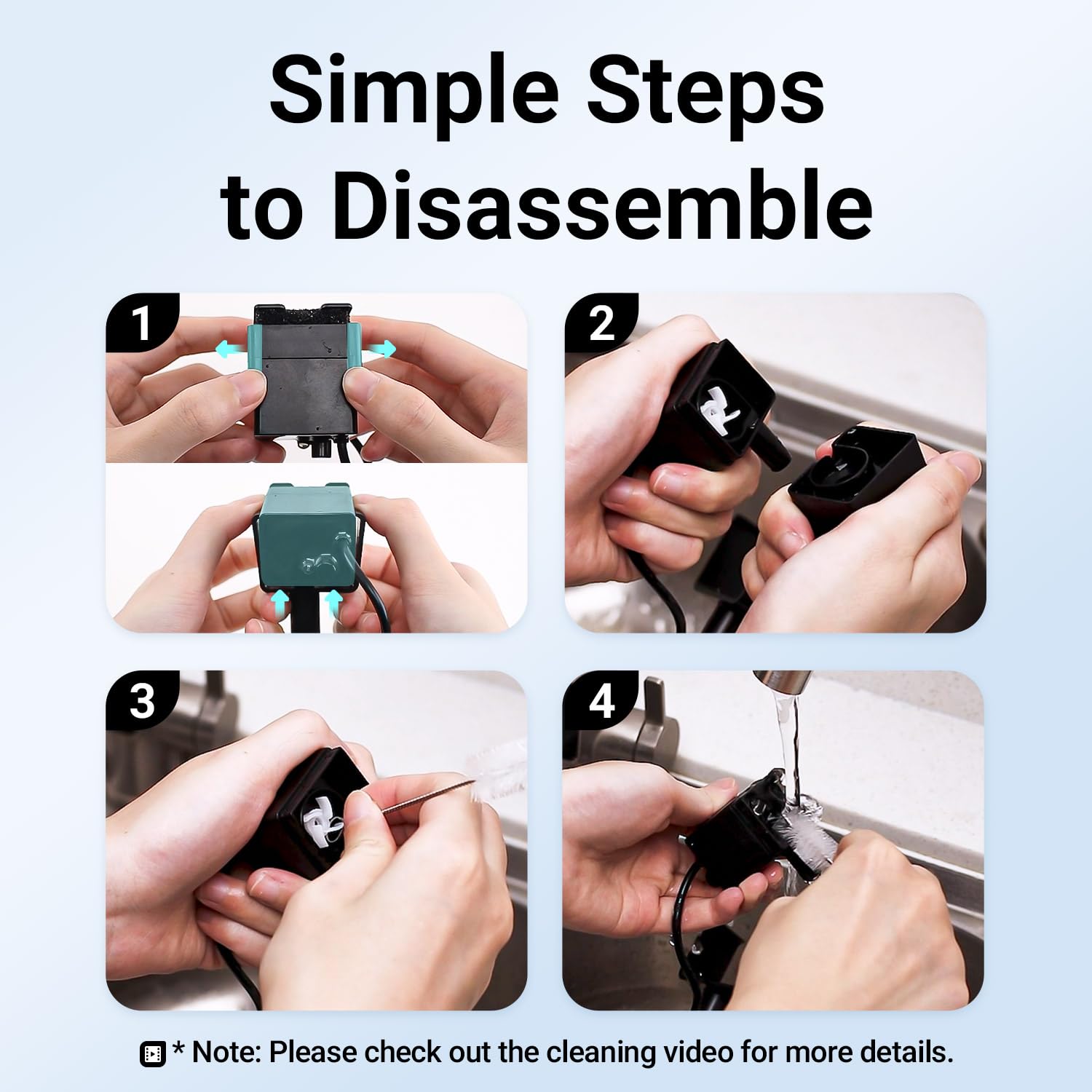 Simple Steps to Disassemble

1

2

3

4

* Note: Please check out the cleaning video for more details.