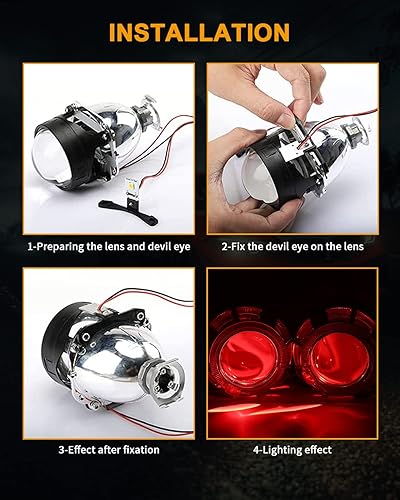 INSTALLATION

1-Preparing the lens and devil eye

2-Fix the devil eye on the lens

3-Effect after fixation

4-Lighting effect