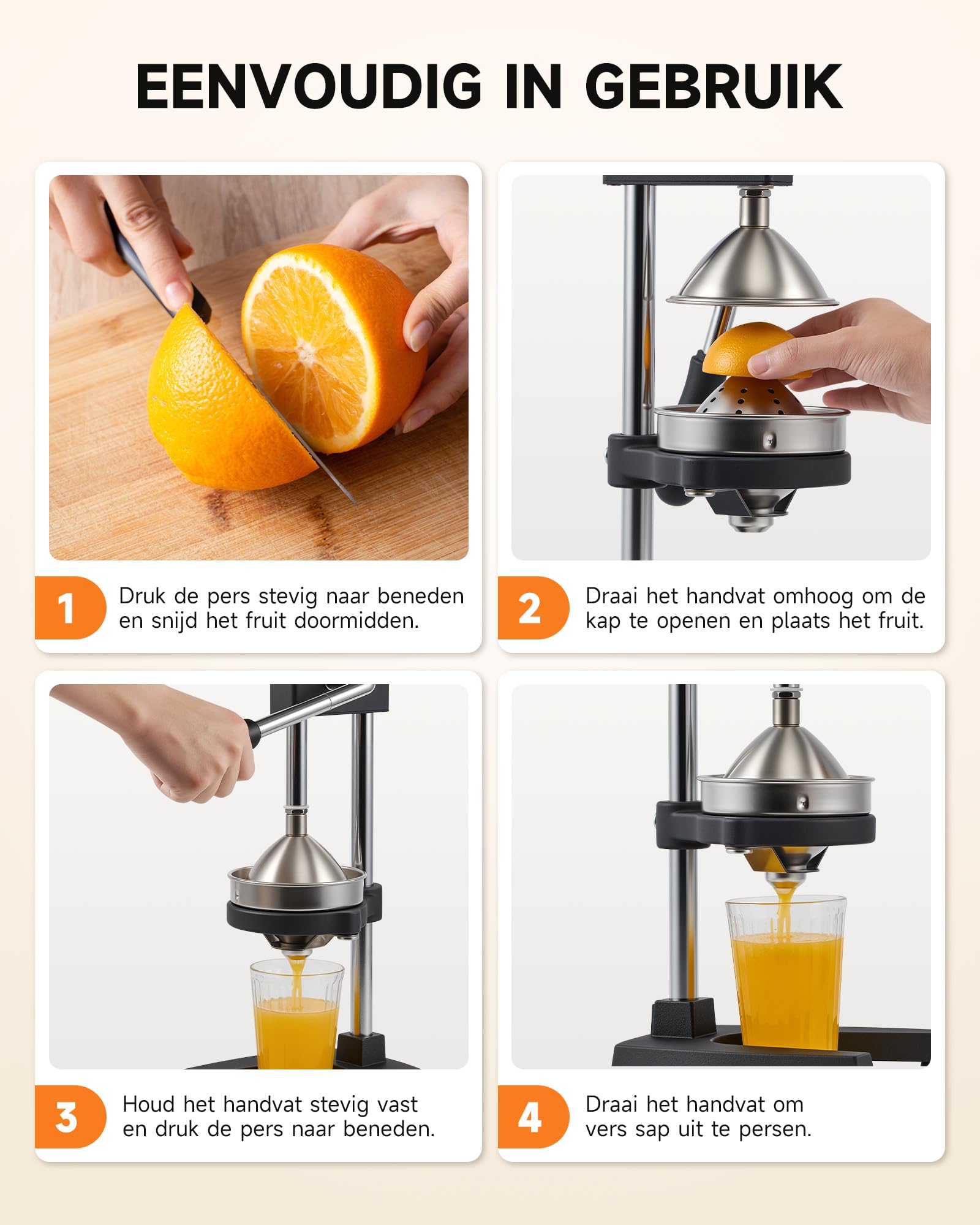 EENVOUDIG IN GEBRUIK

1 Druk de pers stevig naar beneden en snijd het fruit doormidden.

2 Draai het handvat omhoog om de kap te openen en plaats het fruit.

3 Houd het handvat stevig vast en druk de pers naar beneden.

4 Draai het handvat om vers sap uit te persen.