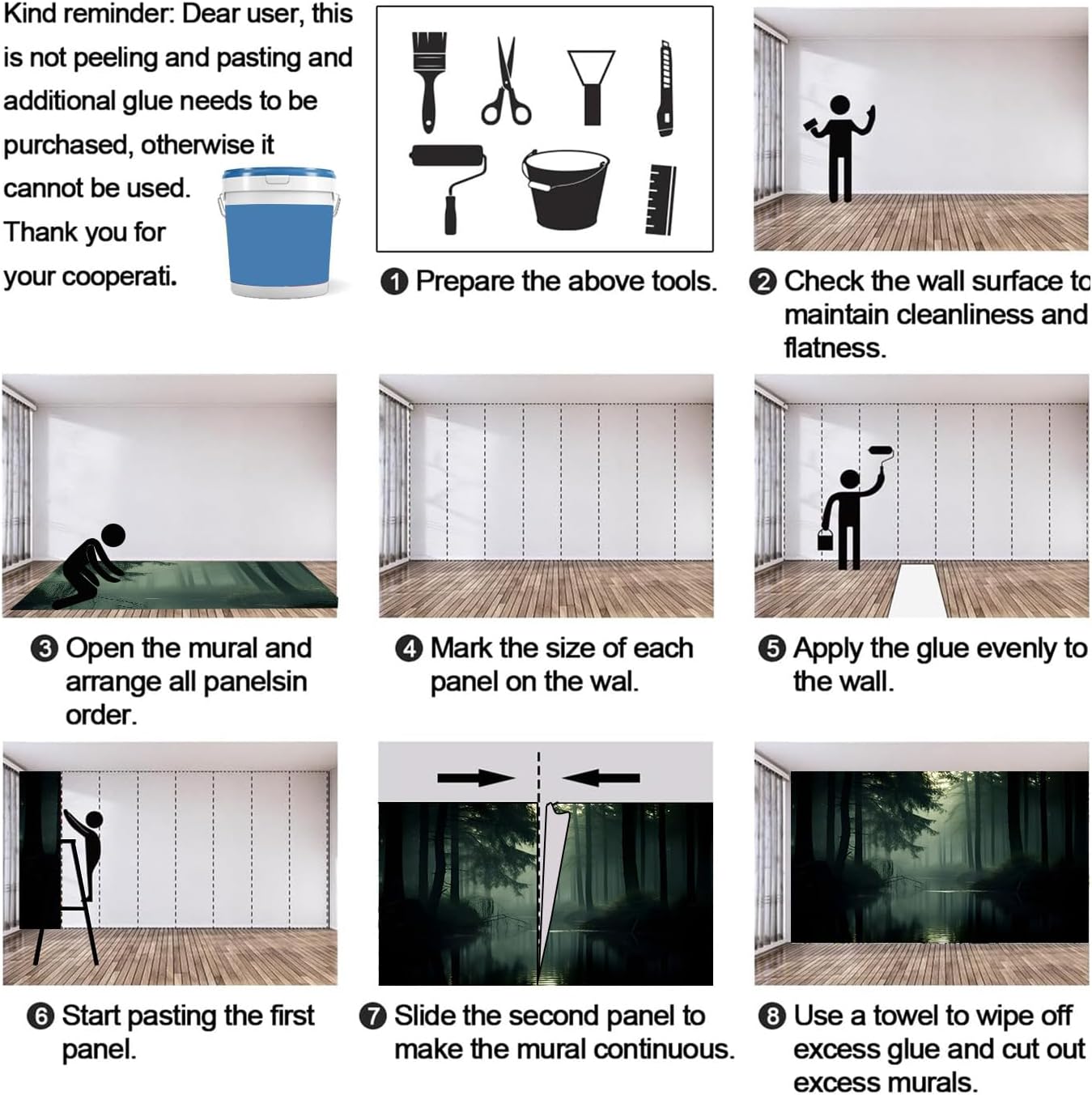 Kind reminder: Dear user, this is not peeling and pasting and additional glue needs to be purchased, otherwise it cannot be used. Thank you for your cooperati.

❶ Prepare the above tools.

❷ Check the wall surface to maintain cleanliness and flatness.

❸ Open the mural and arrange all panelsin order.

❹ Mark the size of each panel on the wal.

❺ Apply the glue evenly to the wall.

❻ Start pasting the first panel.

❼ Slide the second panel to make the mural continuous.

❽ Use a towel to wipe off excess glue and cut out excess murals.