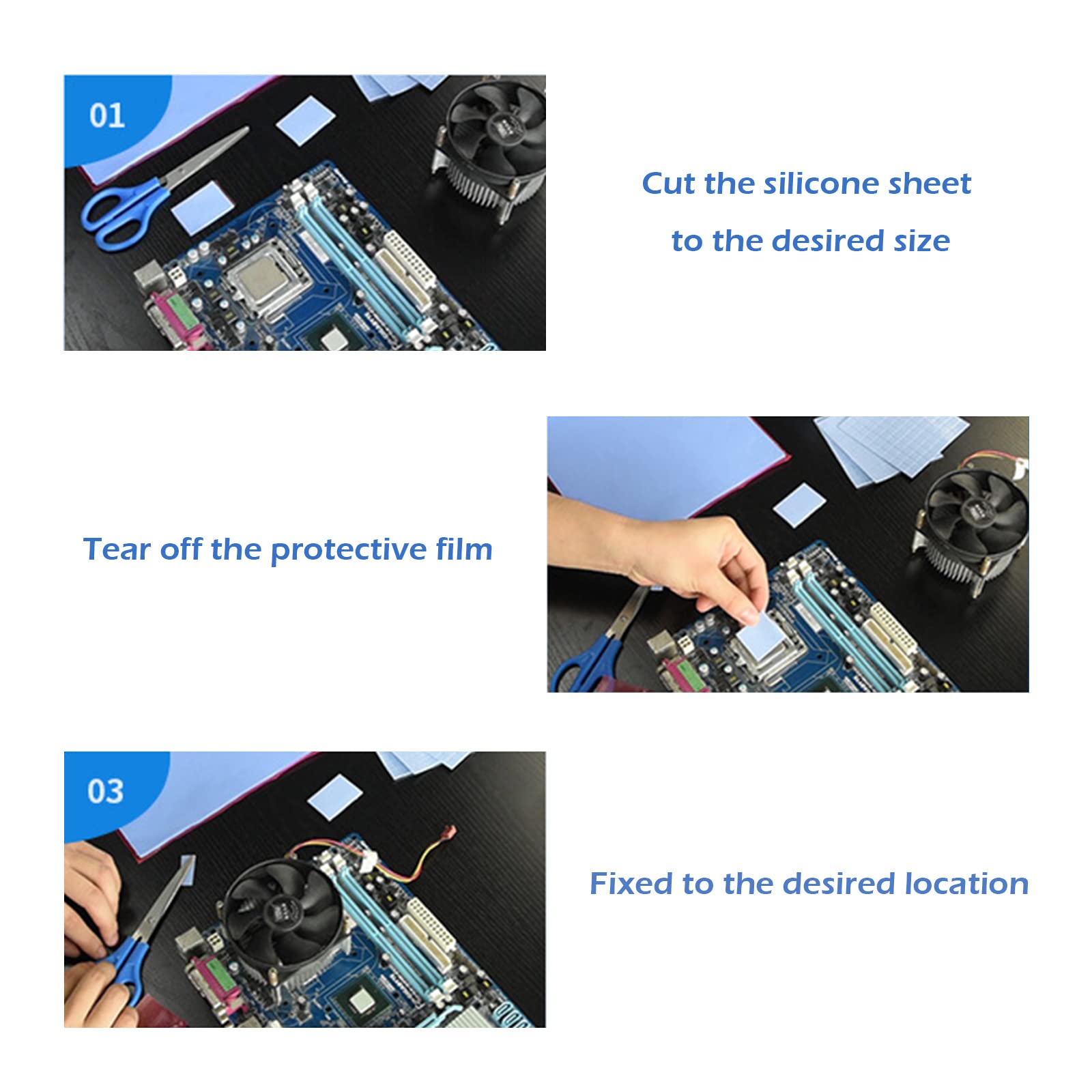 01

Cut the silicone sheet to the desired size

Tear off the protective film

03

Fixed to the desired location