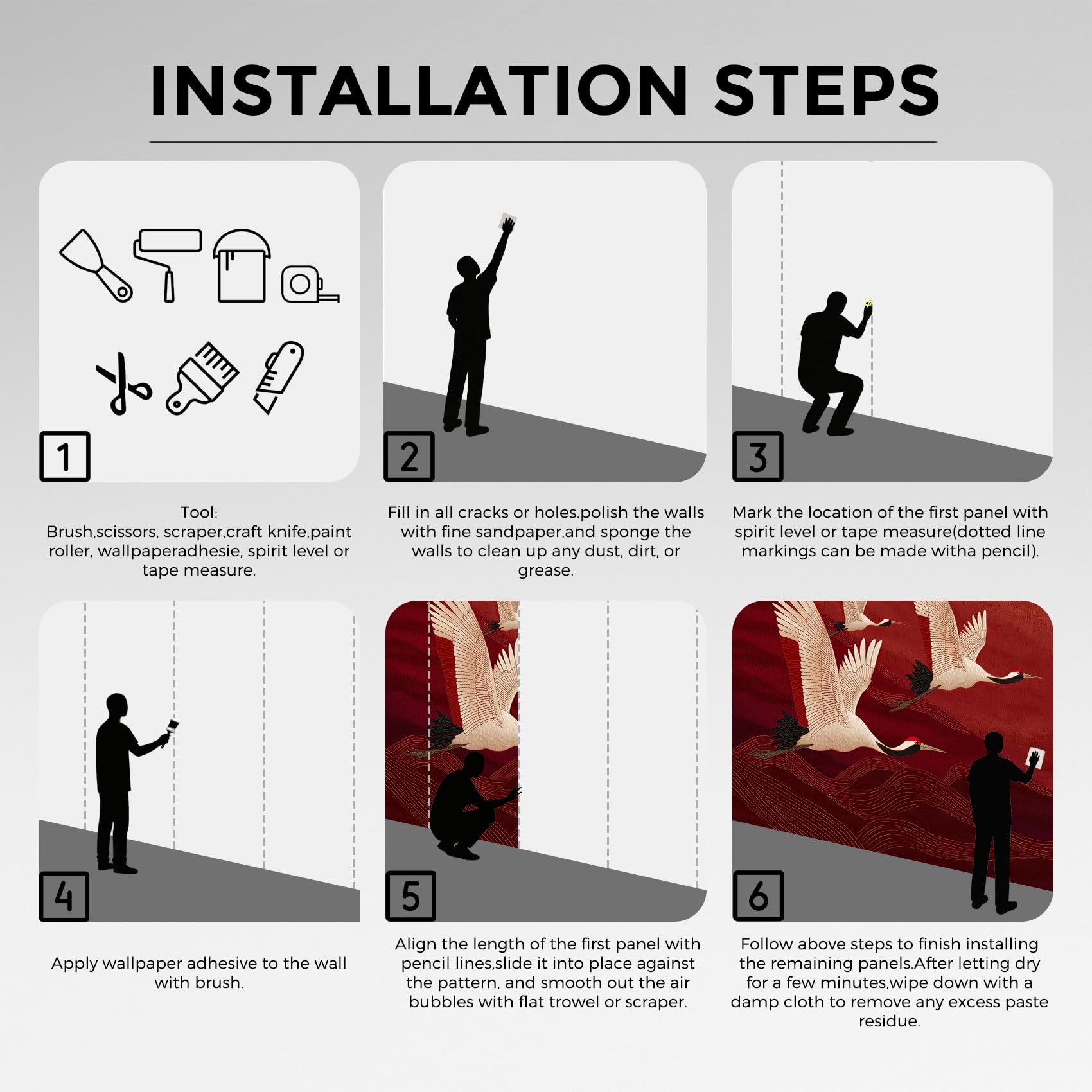 INSTALLATION STEPS

1

Tool:
Brush,scissors, scraper,craft knife,paint roller, wallpaperadhesie, spirit level or tape measure.

2

Fill in all cracks or holes.polish the walls with fine sandpaper,and sponge the walls to clean up any dust, dirt, or grease.

3

Mark the location of the first panel with spirit level or tape measure(dotted line markings can be made witha pencil).

4

Apply wallpaper adhesive to the wall with brush.

5

Align the length of the first panel with pencil lines,slide it into place against the pattern, and smooth out the air bubbles with flat trowel or scraper.

6

Follow above steps to finish installing the remaining panels.After letting dry for a few minutes,wipe down with a damp cloth to remove any excess paste residue.