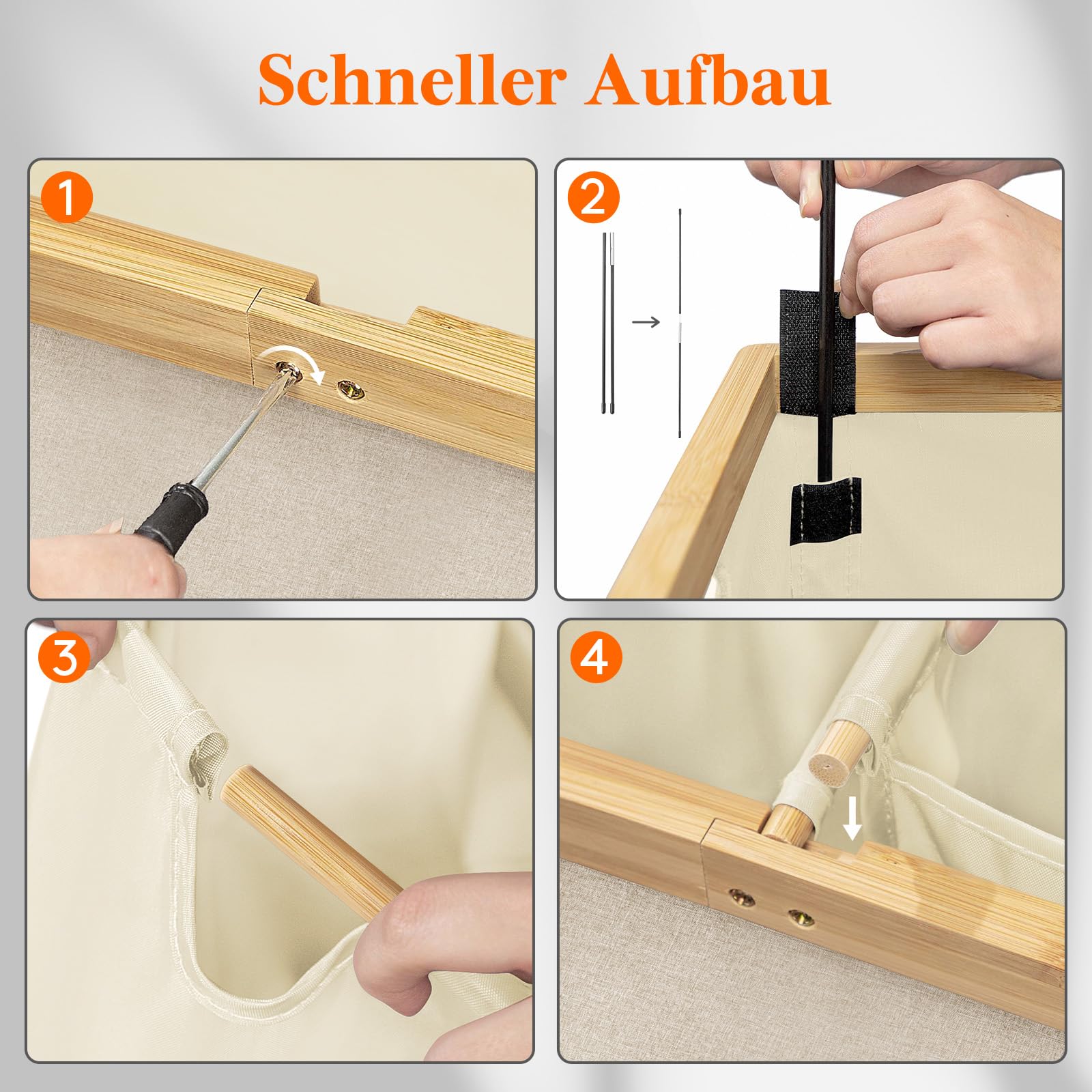 Schneller Aufbau

1

2

3

4