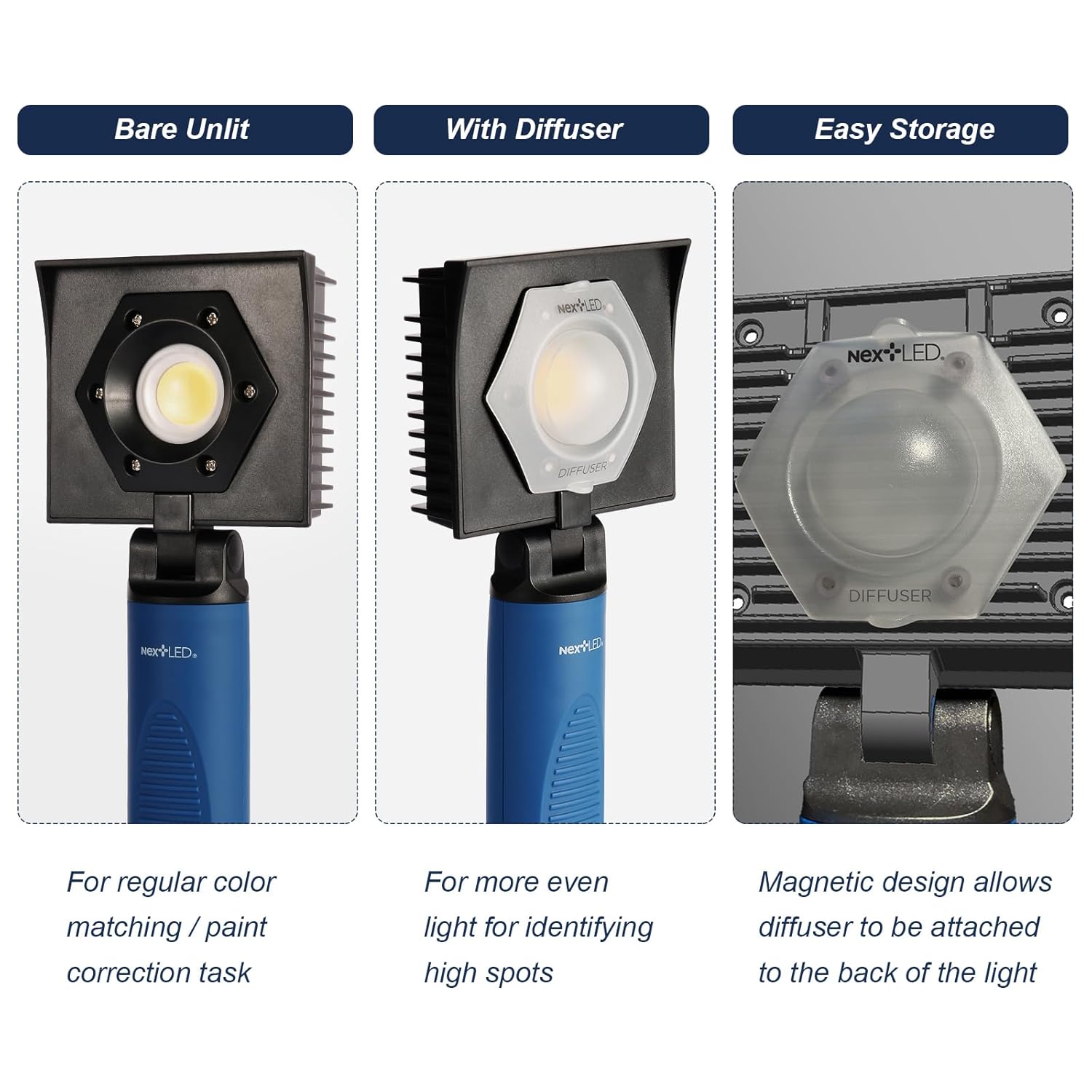 Bare Unlit

NexLED

For regular color matching / paint correction task

With Diffuser

NexLED

DIFFUSER

NexLED

For more even light for identifying high spots

Easy Storage

NexLED

DIFFUSER

Magnetic design allows diffuser to be attached to the back of the light