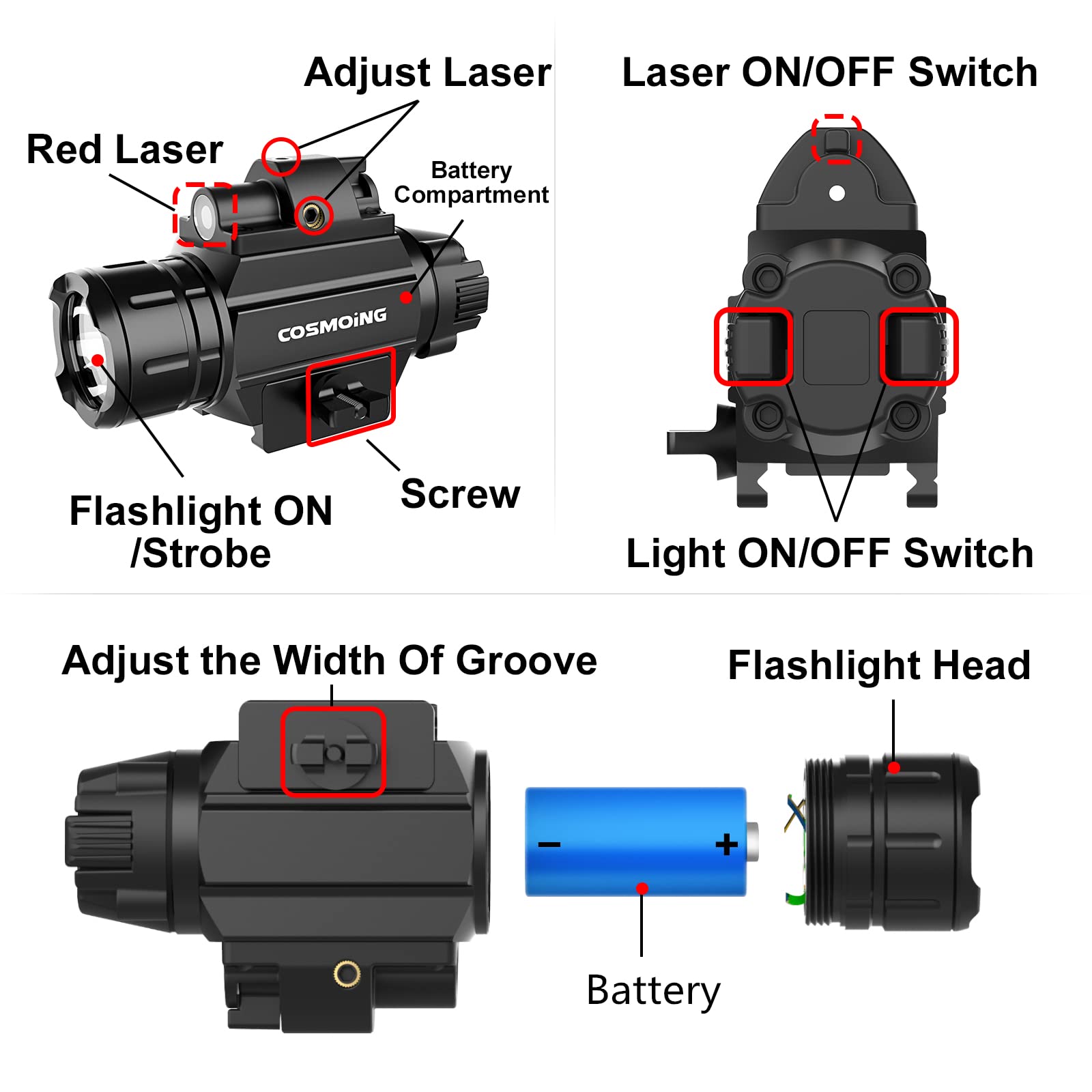 Adjust Laser

Red Laser

Battery Compartment

COSMOiNG

Flashlight ON /Strobe

Screw

Laser ON/OFF Switch

Light ON/OFF Switch

Adjust the Width Of Groove

Flashlight Head

−

+

Battery