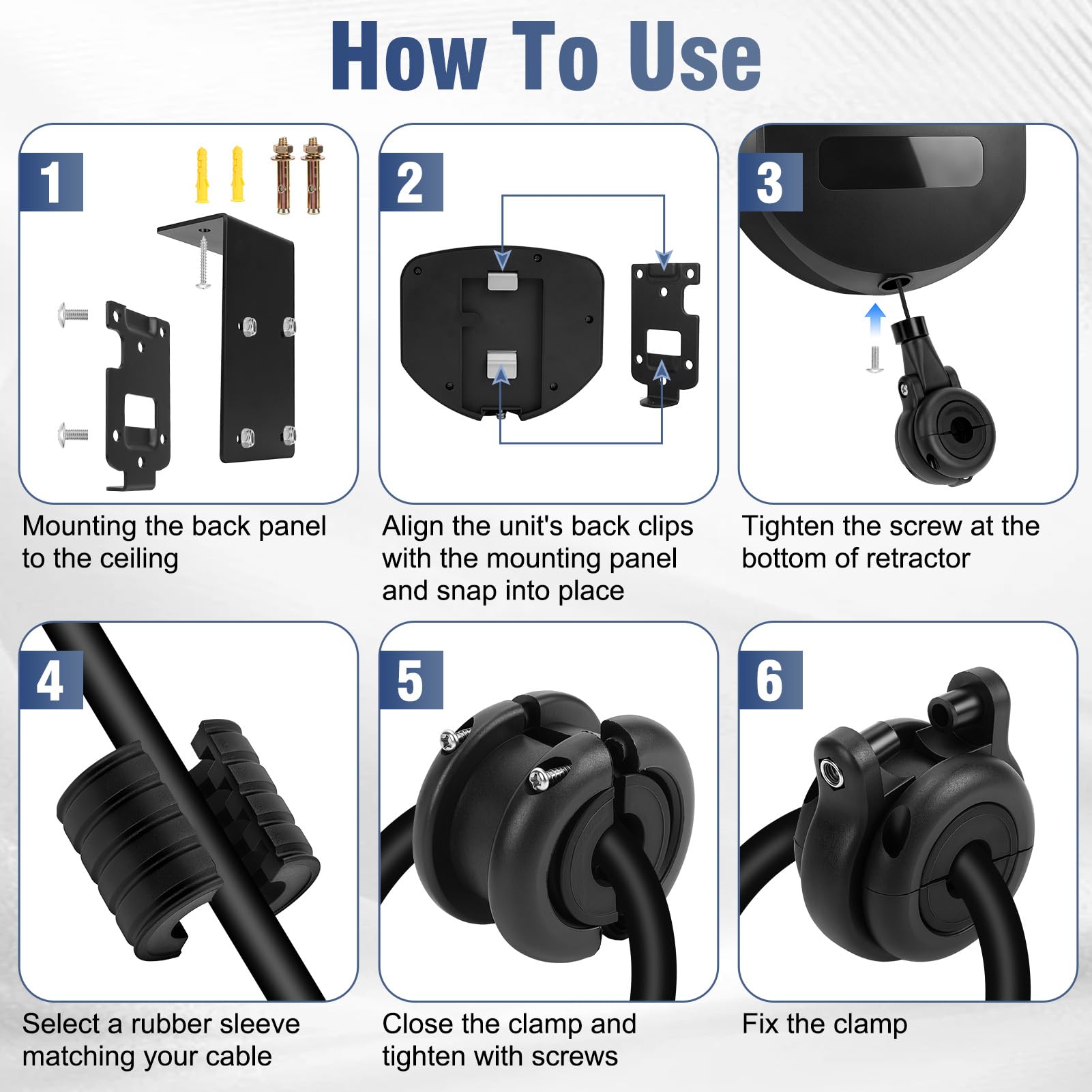 How To Use

1

Mounting the back panel to the ceiling

2

Align the unit's back clips with the mounting panel and snap into place

3

Tighten the screw at the bottom of retractor

4

Select a rubber sleeve matching your cable

5

Close the clamp and tighten with screws

6

Fix the clamp