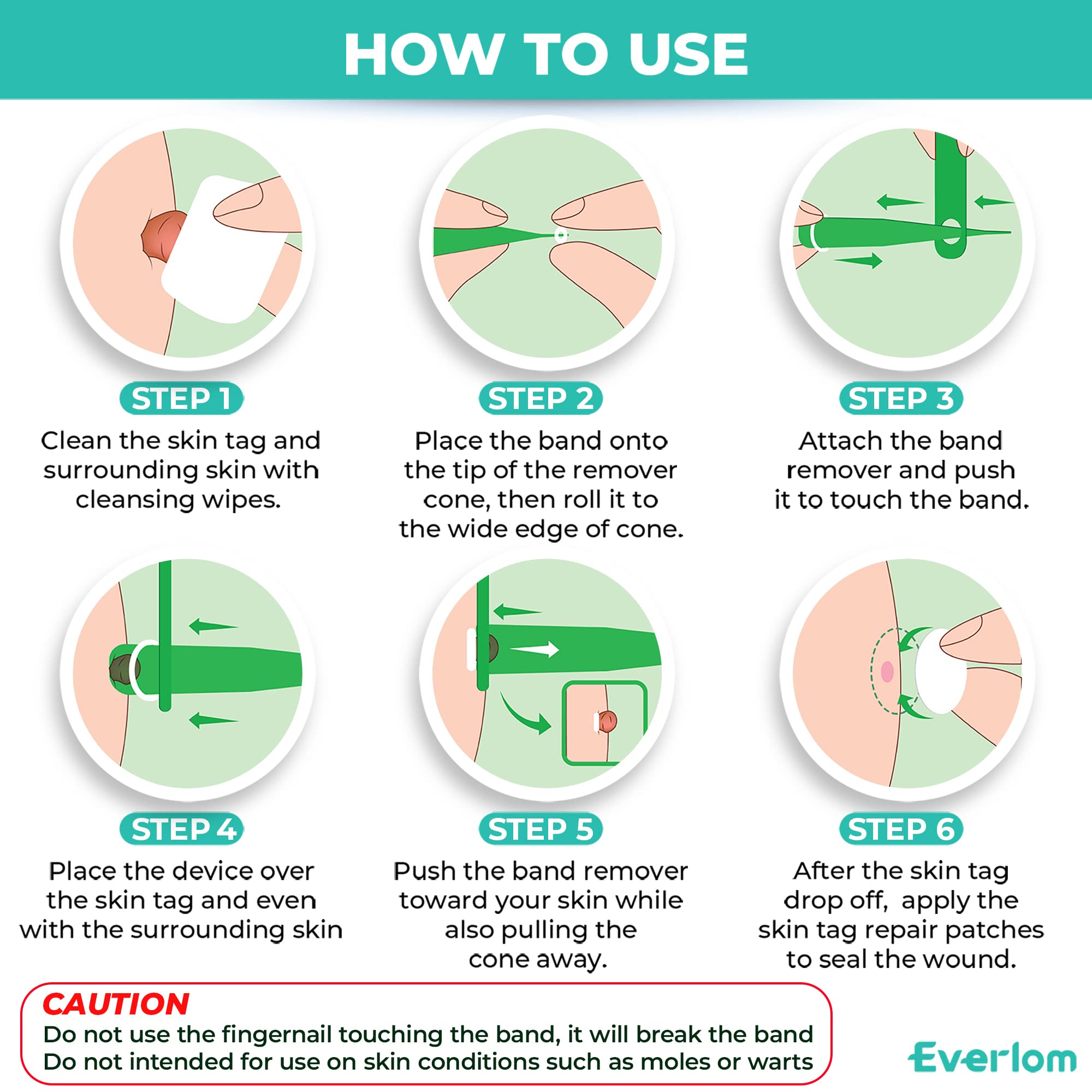 HOW TO USE

STEP 1
Clean the skin tag and surrounding skin with cleansing wipes.

STEP 2
Place the band onto the tip of the remover cone, then roll it to the wide edge of cone.

STEP 3
Attach the band remover and push it to touch the band.

STEP 4
Place the device over the skin tag and even with the surrounding skin

STEP 5
Push the band remover toward your skin while also pulling the cone away.

STEP 6
After the skin tag drop off, apply the skin tag repair patches to seal the wound.

CAUTION
Do not use the fingernail touching the band, it will break the band
Do not intended for use on skin conditions such as moles or warts

Everlom