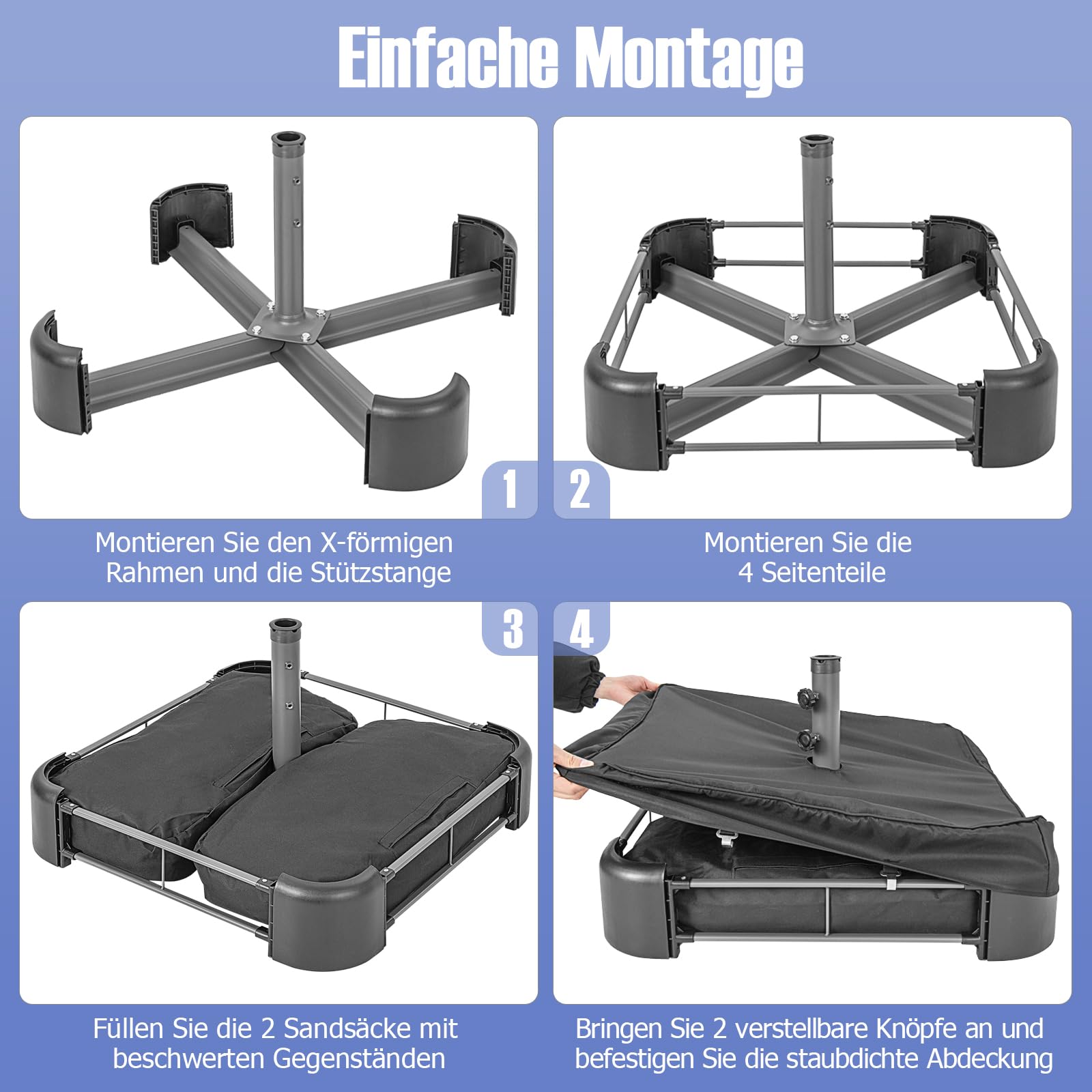 Einfache Montage

1

Montieren Sie den X-förmigen Rahmen und die Stützstange

2

Montieren Sie die 4 Seitenteile

3

Füllen Sie die 2 Sandsäcke mit beschwerten Gegenständen

4

Bringen Sie 2 verstellbare Knöpfe an und befestigen Sie die staubdichte Abdeckung