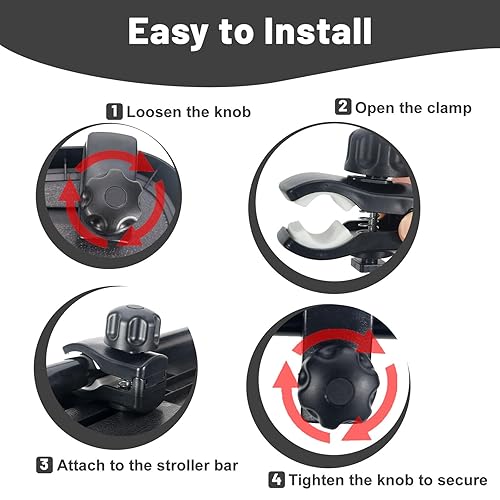 Easy to Install

1 Loosen the knob

2 Open the clamp

3 Attach to the stroller bar

4 Tighten the knob to secure