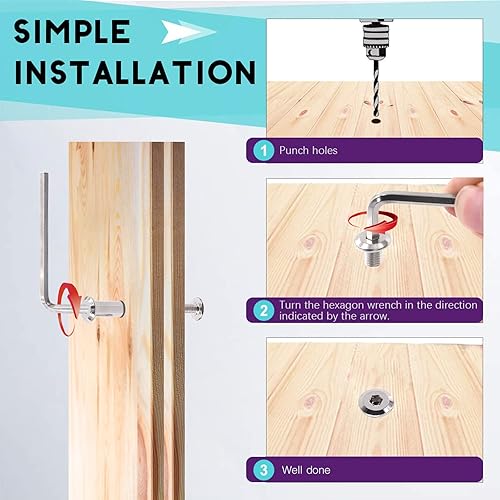 SIMPLE INSTALLATION

1 Punch holes

2 Turn the hexagon wrench in the direction indicated by the arrow.

3 Well done