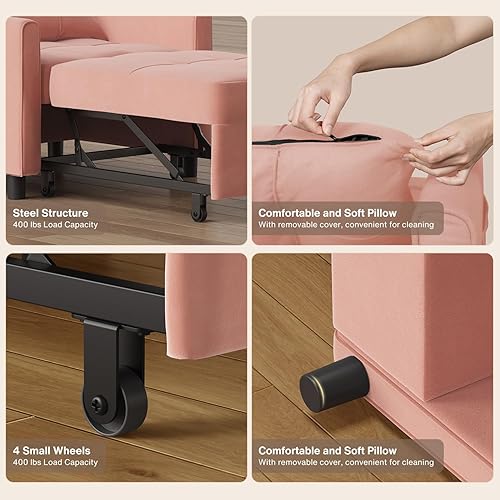 Steel Structure
400 lbs Load Capacity

Comfortable and Soft Pillow
With removable cover, convenient for cleaning

4 Small Wheels
400 lbs Load Capacity

Comfortable and Soft Pillow
With removable cover, convenient for cleaning