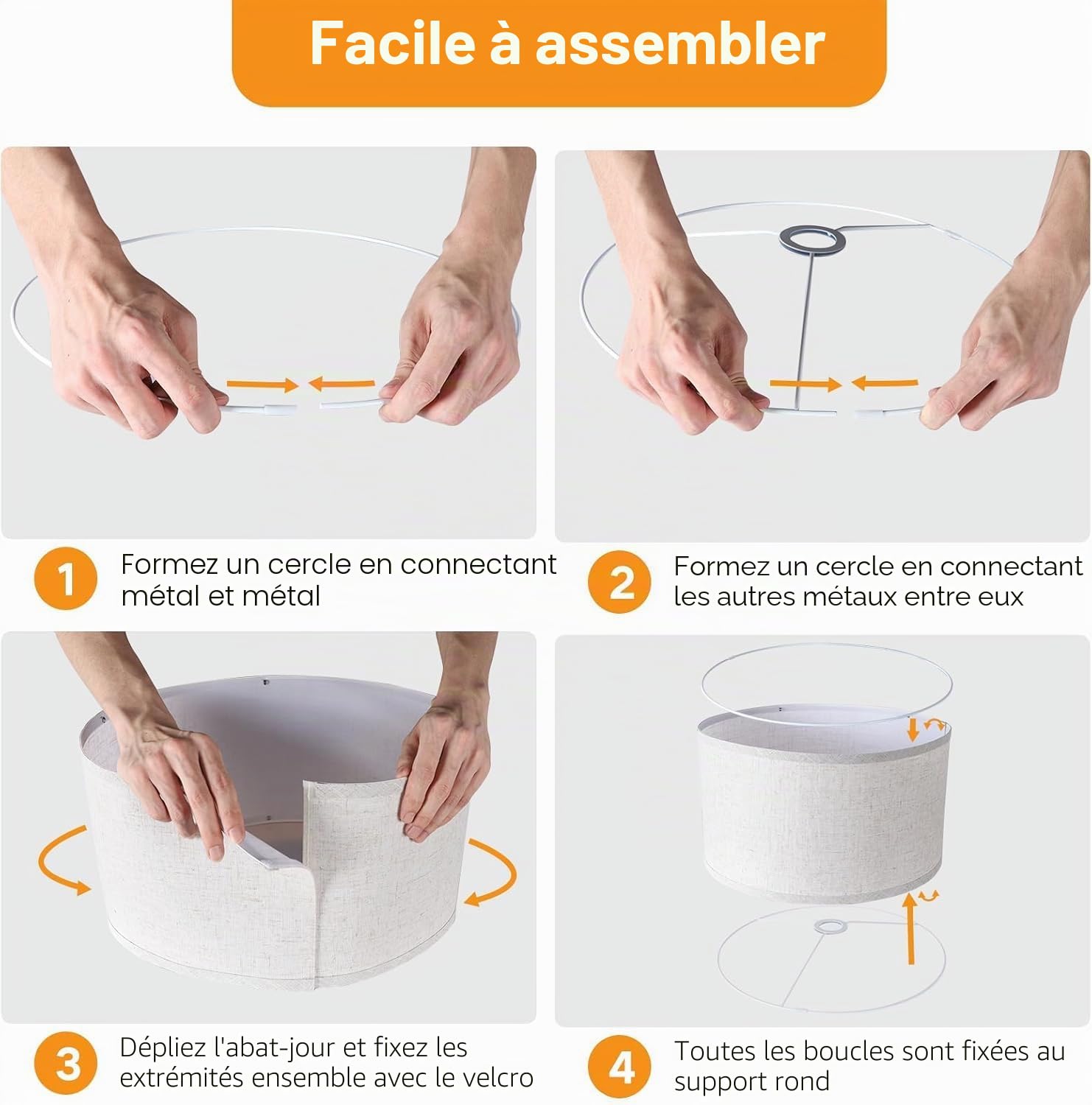 Facile à assembler

1 Formez un cercle en connectant métal et métal

2 Formez un cercle en connectant les autres métaux entre eux

3 Dépliez l'abat-jour et fixez les extrémités ensemble avec le velcro

4 Toutes les boucles sont fixées au support rond