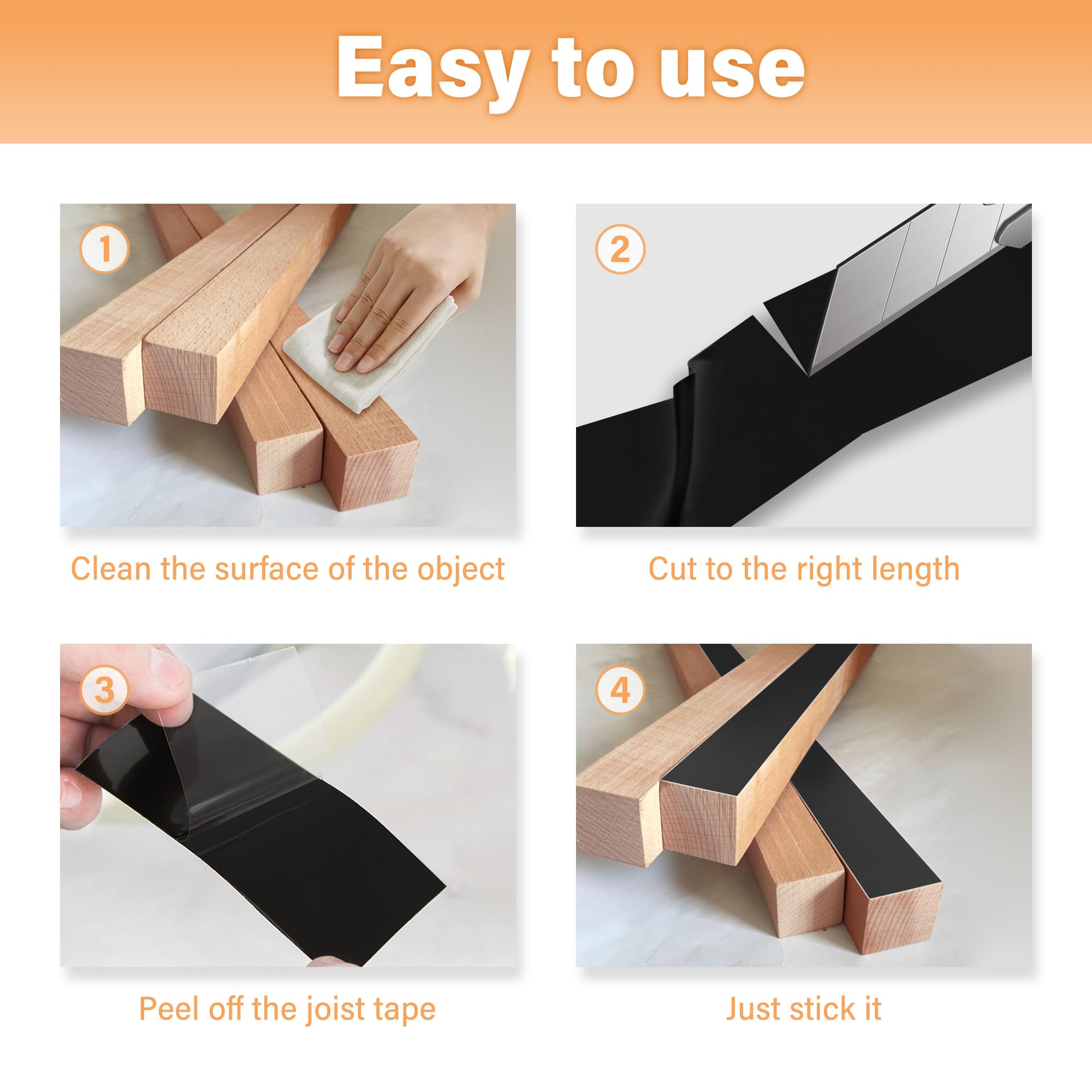 Easy to use

1

Clean the surface of the object

2

Cut to the right length

3

Peel off the joist tape

4

Just stick it