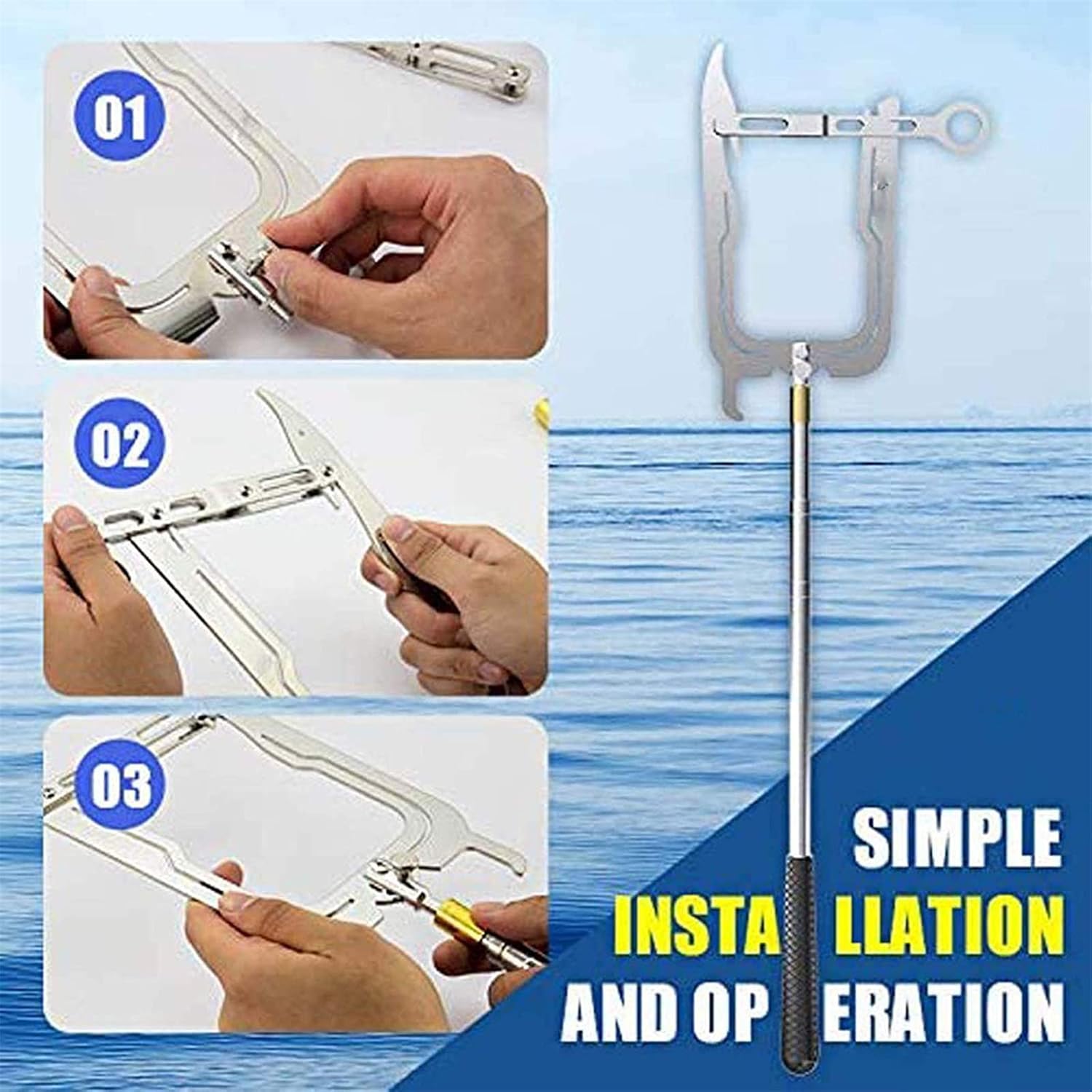 01

02

03

SIMPLE
INSTALLATION
AND OPERATION