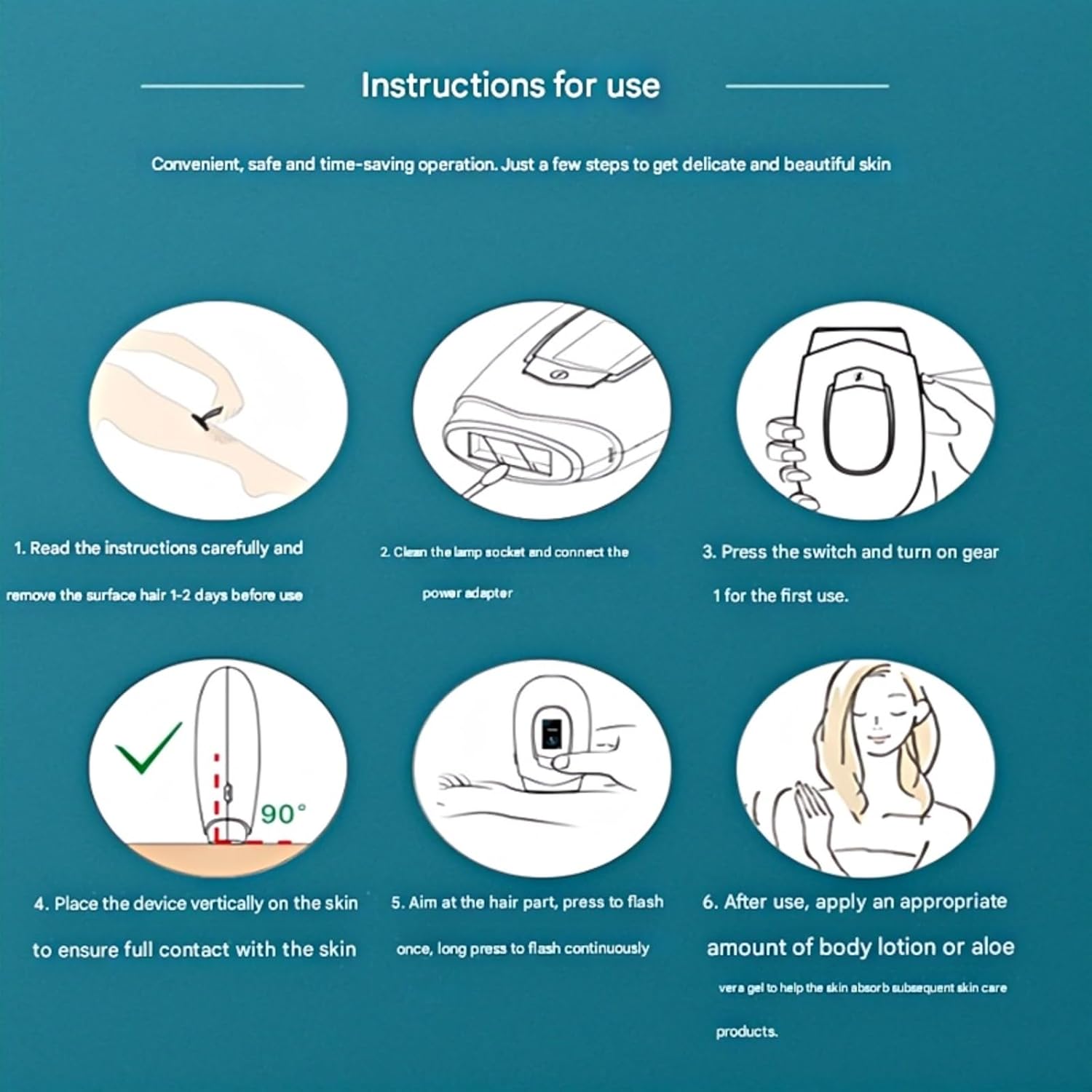 Instructions for use

Convenient, safe and time-saving operation. Just a few steps to get delicate and beautiful skin

1. Read the instructions carefully and remove the surface hair 1-2 days before use

2. Clean the lamp socket and connect the power adapter

3. Press the switch and turn on gear 1 for the first use.

90°

4. Place the device vertically on the skin to ensure full contact with the skin

5. Aim at the hair part, press to flash once, long press to flash continuously

6. After use, apply an appropriate amount of body lotion or aloe vera gel to help the skin absorb subsequent skin care products.