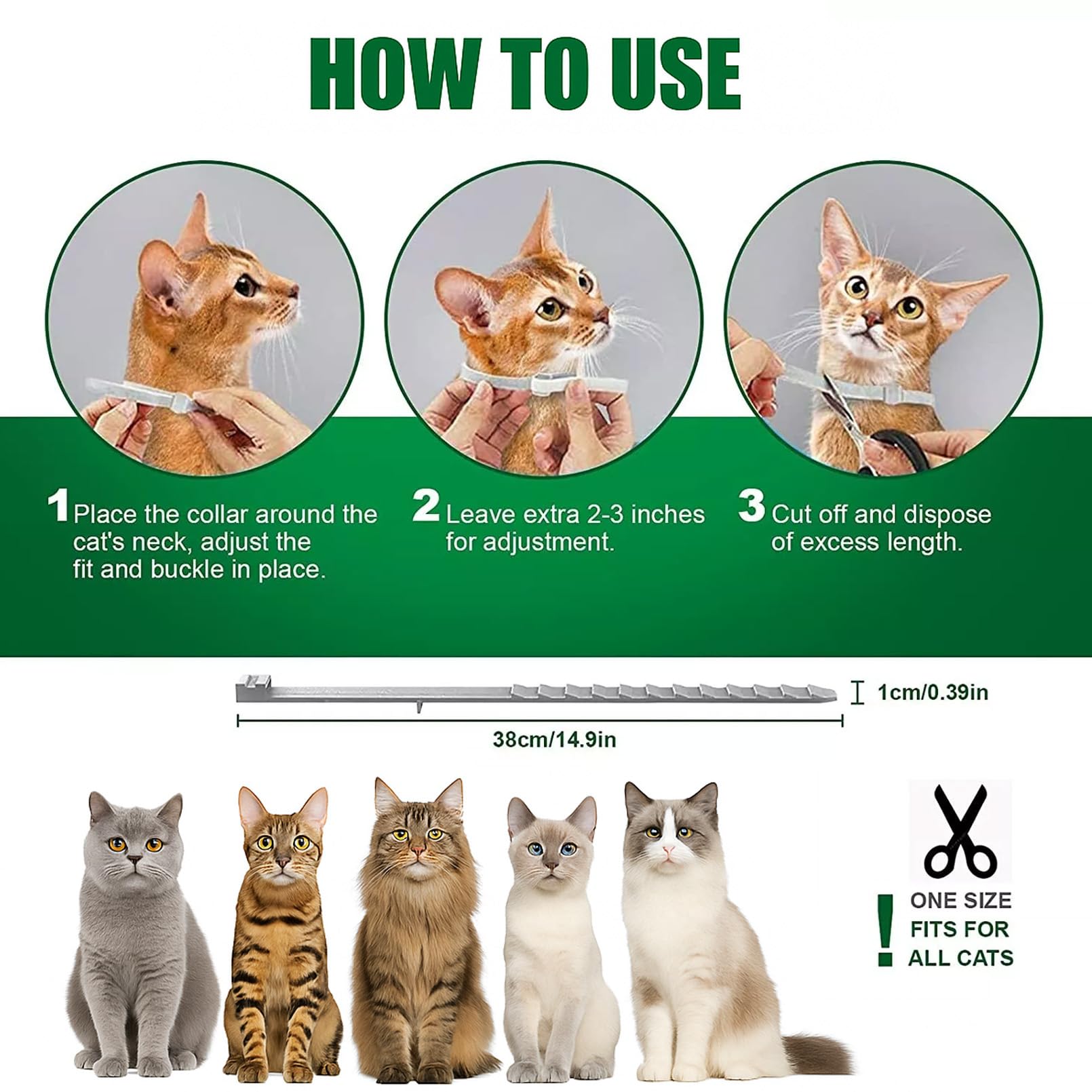 HOW TO USE

1 Place the collar around the cat's neck, adjust the fit and buckle in place.

2 Leave extra 2-3 inches for adjustment.

3 Cut off and dispose of excess length.

1cm/0.39in

38cm/14.9in

! ONE SIZE FITS FOR ALL CATS