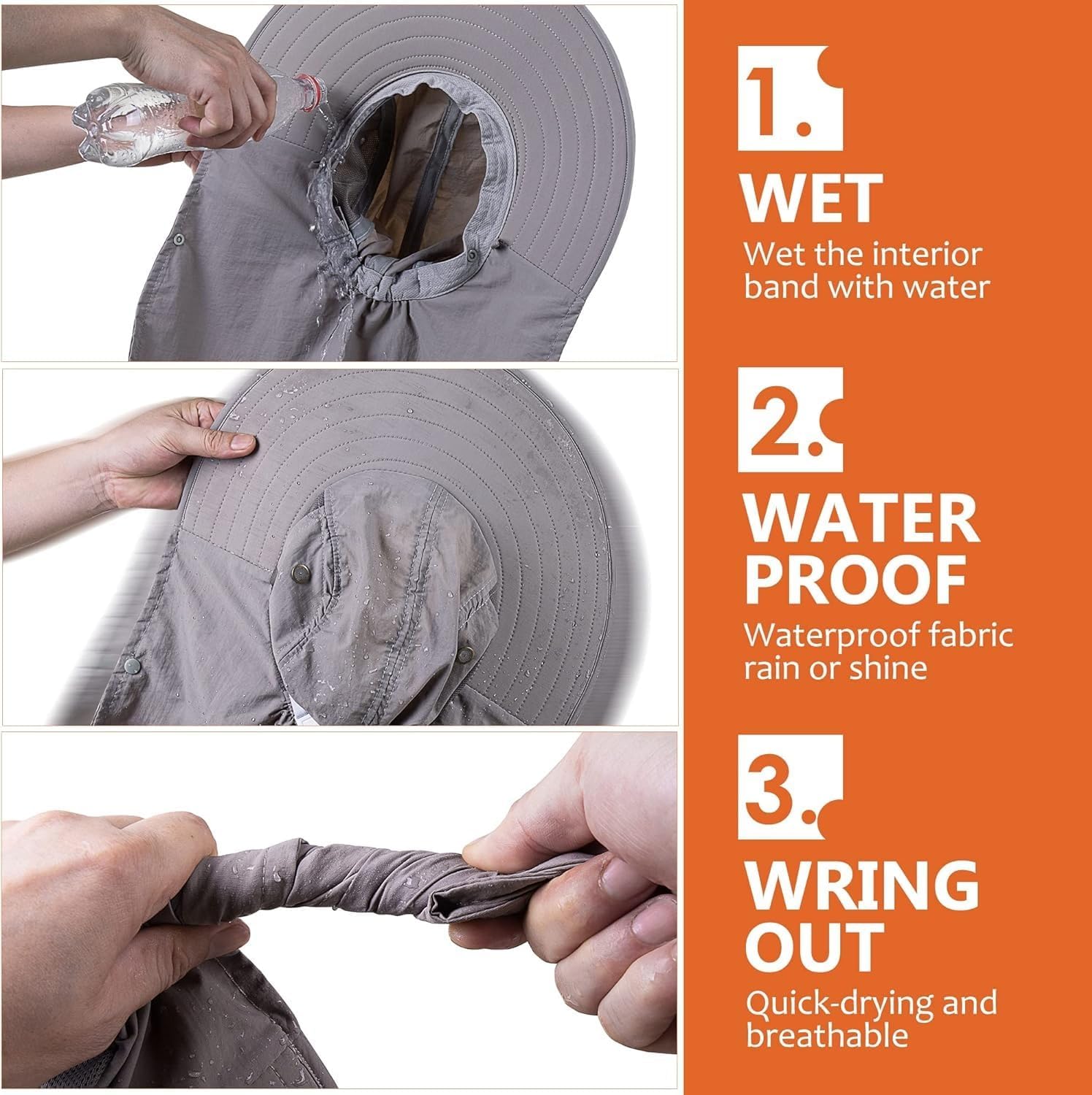 1.

WET

Wet the interior band with water

2.

WATER PROOF

Waterproof fabric rain or shine

3.

WRING OUT

Quick-drying and breathable