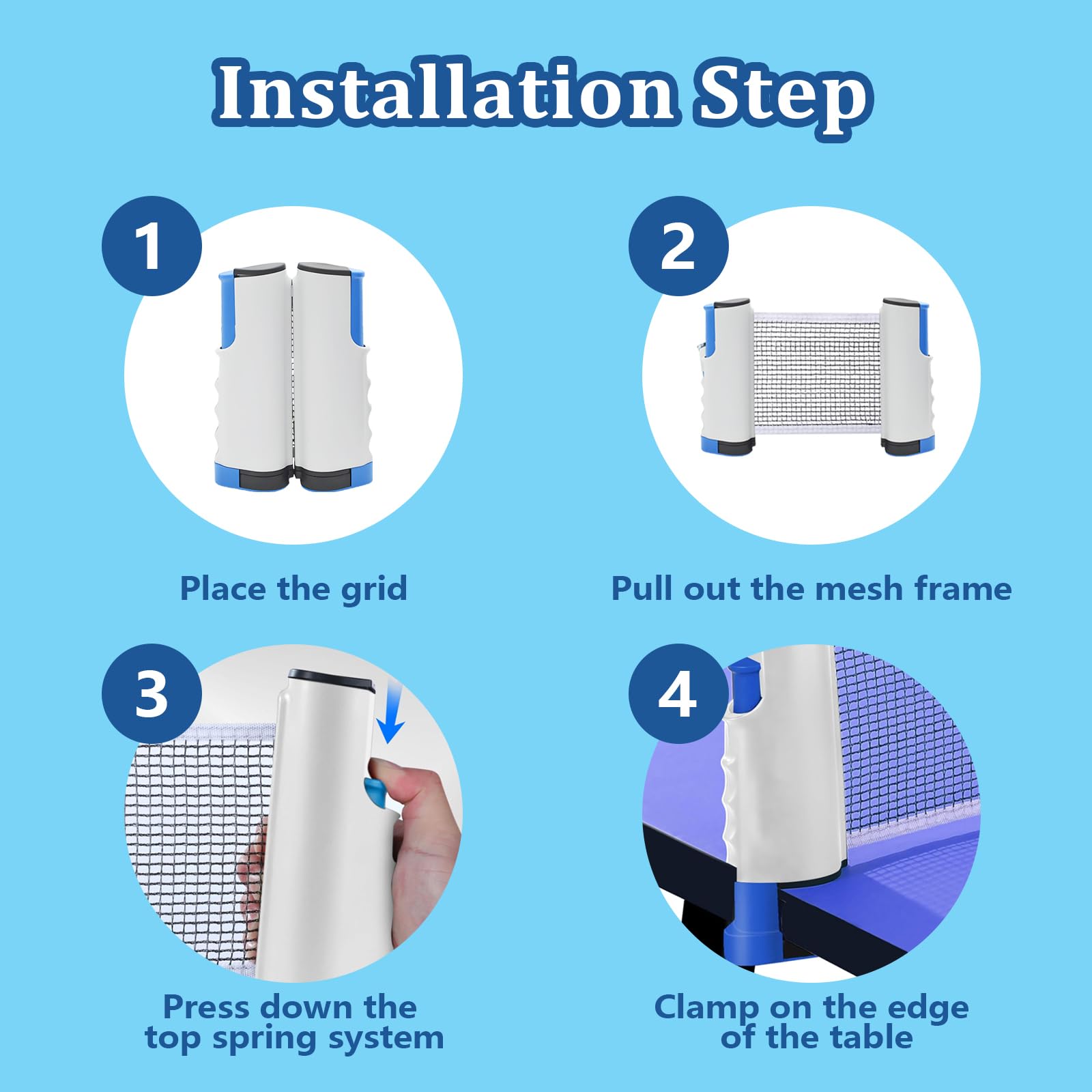 Installation Step

1

Place the grid

2

Pull out the mesh frame

3

Press down the top spring system

4

Clamp on the edge of the table