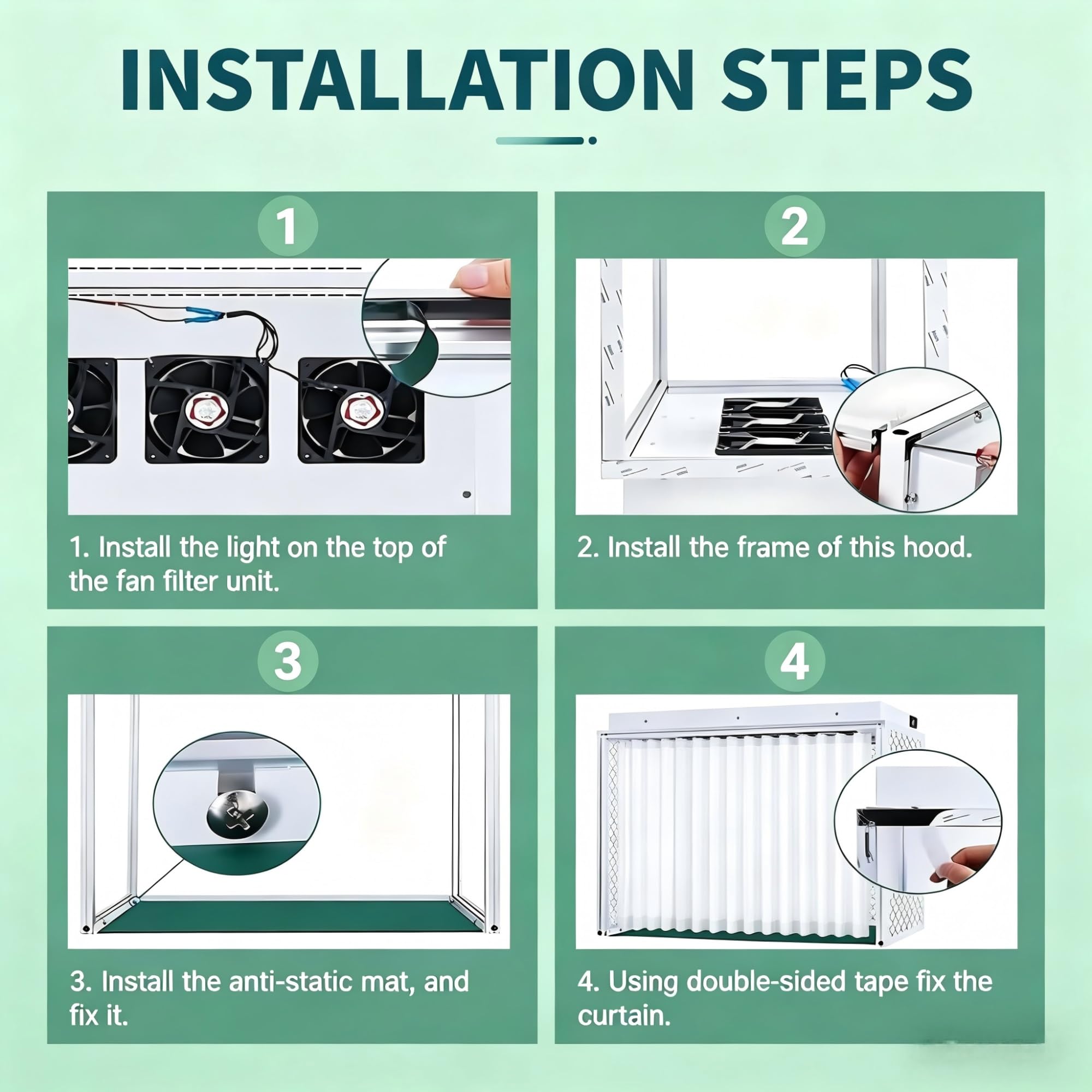 INSTALLATION STEPS

1

1. Install the light on the top of the fan filter unit.

2

2. Install the frame of this hood.

3

3. Install the anti-static mat, and fix it.

4

4. Using double-sided tape fix the curtain.