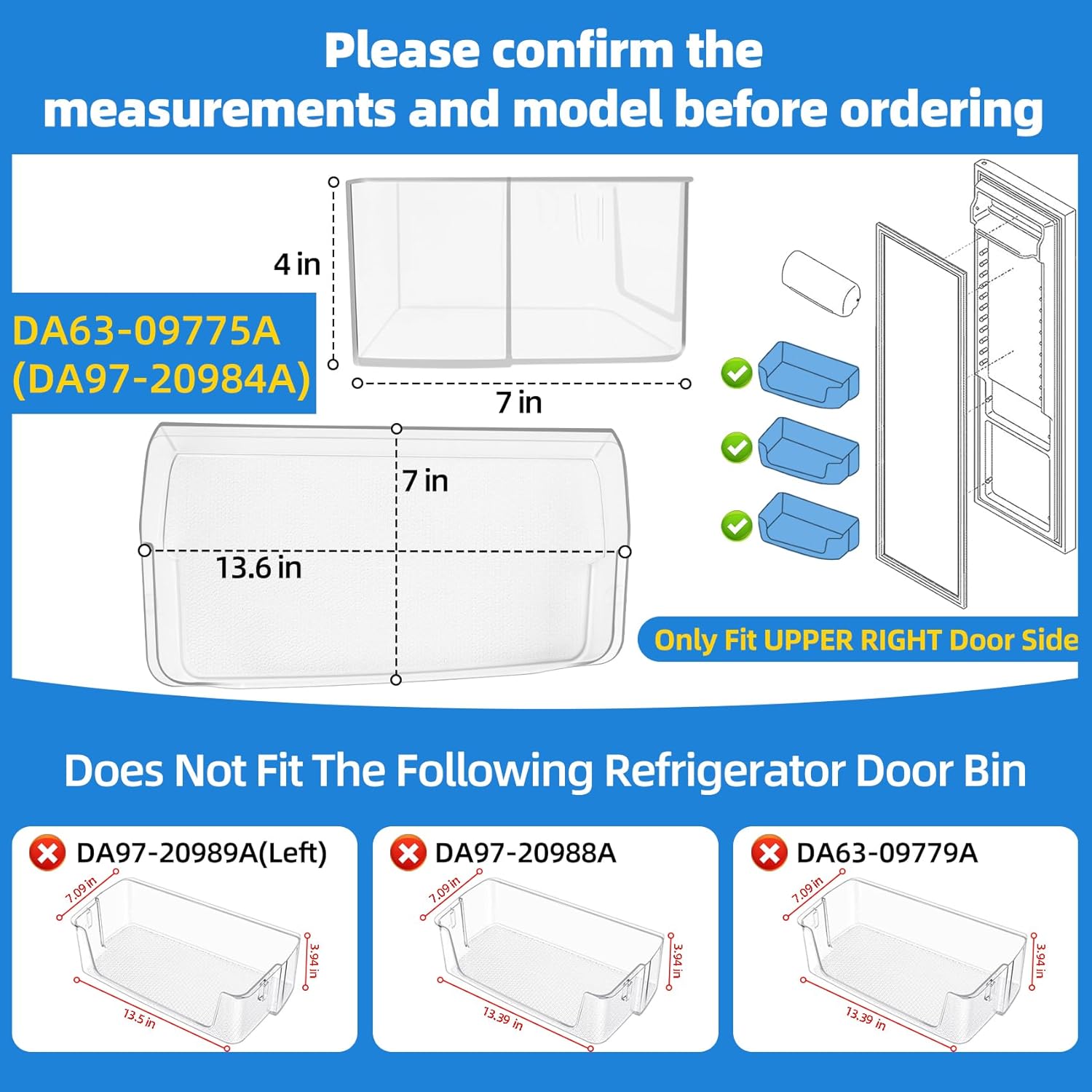 Please confirm the measurements and model before ordering

4 in

DA63-09775A
(DA97-20984A)

7 in

7 in

13.6 in

Only Fit UPPER RIGHT Door Side

Does Not Fit The Following Refrigerator Door Bin

DA97-20989A(Left)

7.09 in

3.94 in

13.5 in

DA97-20988A

7.09 in

3.94 in

13.39 in

DA63-09779A

7.09 in

3.94 in

13.39 in