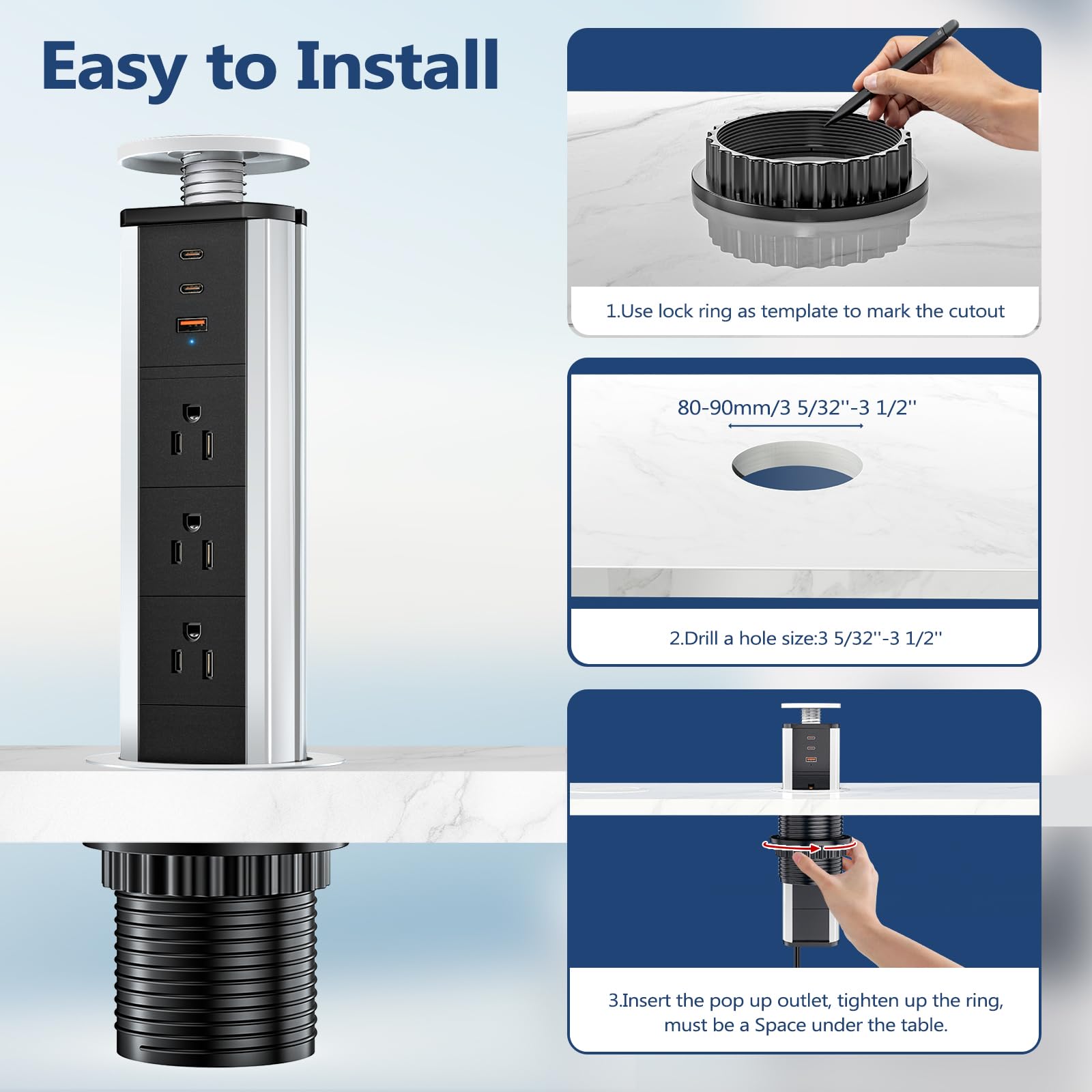 Easy to Install

1.Use lock ring as template to mark the cutout

80-90mm/3 5/32''-3 1/2''

2.Drill a hole size:3 5/32''-3 1/2''

3.Insert the pop up outlet, tighten up the ring, must be a Space under the table.