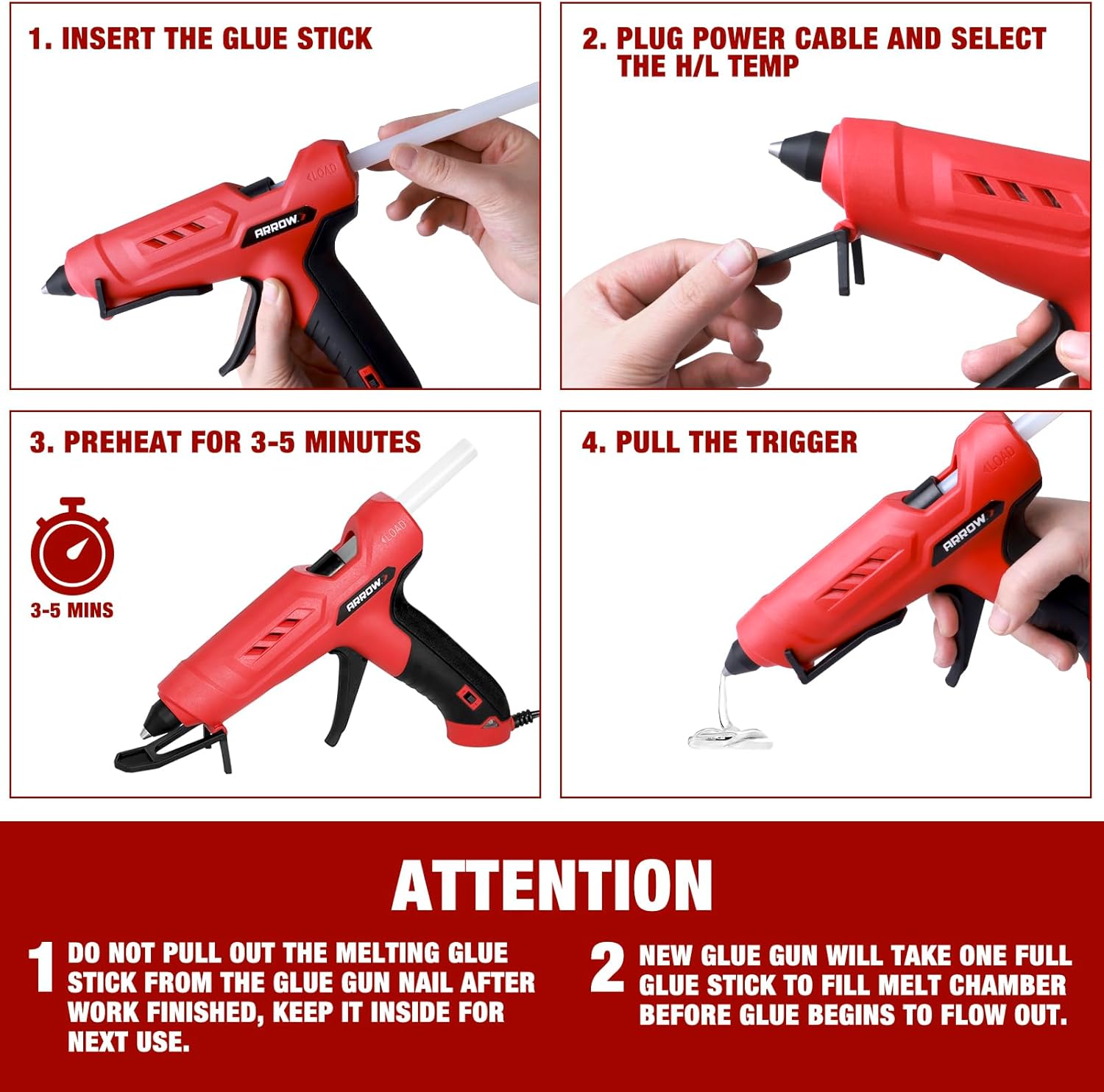 1. INSERT THE GLUE STICK

LOAD

ARROW

2. PLUG POWER CABLE AND SELECT THE H/L TEMP

3. PREHEAT FOR 3-5 MINUTES

3-5 MINS

LOAD

ARROW

4. PULL THE TRIGGER

LOAD

ARROW

ATTENTION

1 DO NOT PULL OUT THE MELTING GLUE STICK FROM THE GLUE GUN NAIL AFTER WORK FINISHED, KEEP IT INSIDE FOR NEXT USE.

2 NEW GLUE GUN WILL TAKE ONE FULL GLUE STICK TO FILL MELT CHAMBER BEFORE GLUE BEGINS TO FLOW OUT.