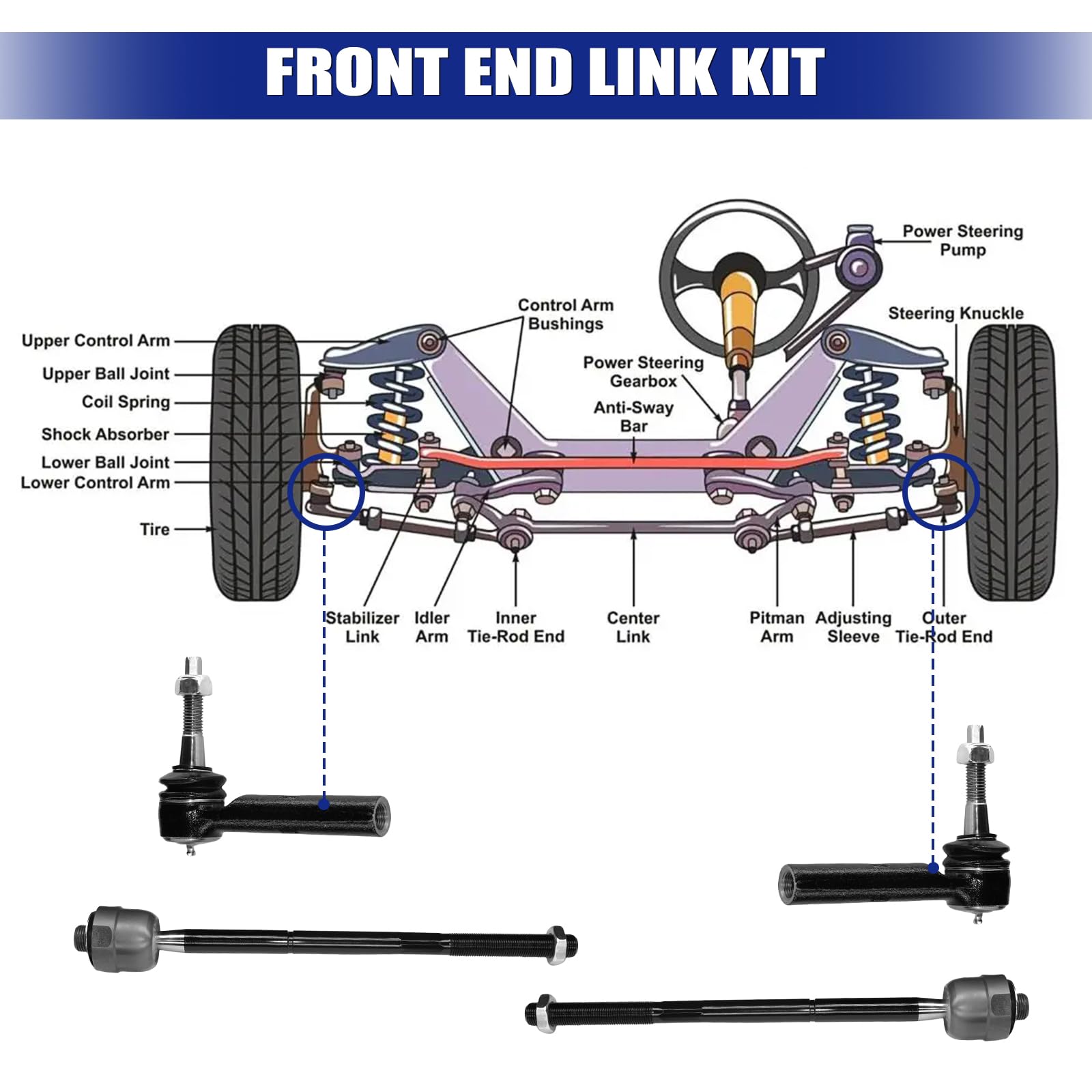 FRONT END LINK KIT

Power Steering Pump

Control Arm Bushings

Steering Knuckle

Upper Control Arm

Upper Ball Joint

Coil Spring

Shock Absorber

Lower Ball Joint

Lower Control Arm

Tire

Power Steering Gearbox

Anti-Sway Bar

Stabilizer Link

Idler Arm

Inner Tie-Rod End

Center Link

Pitman Arm

Adjusting Sleeve

Outer Tie-Rod End