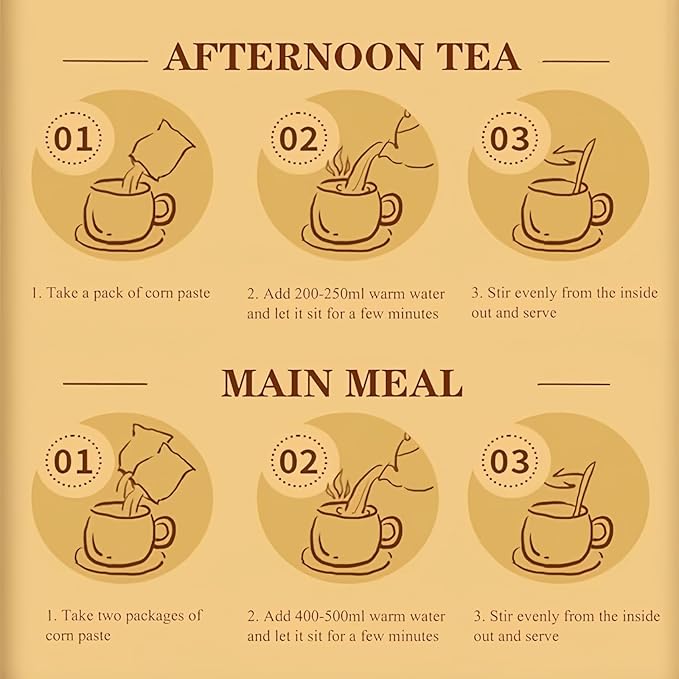 AFTERNOON TEA

01

02

03

1. Take a pack of corn paste

2. Add 200-250ml warm water and let it sit for a few minutes

3. Stir evenly from the inside out and serve

MAIN MEAL

01

02

03

1. Take two packages of corn paste

2. Add 400-500ml warm water and let it sit for a few minutes

3. Stir evenly from the inside out and serve