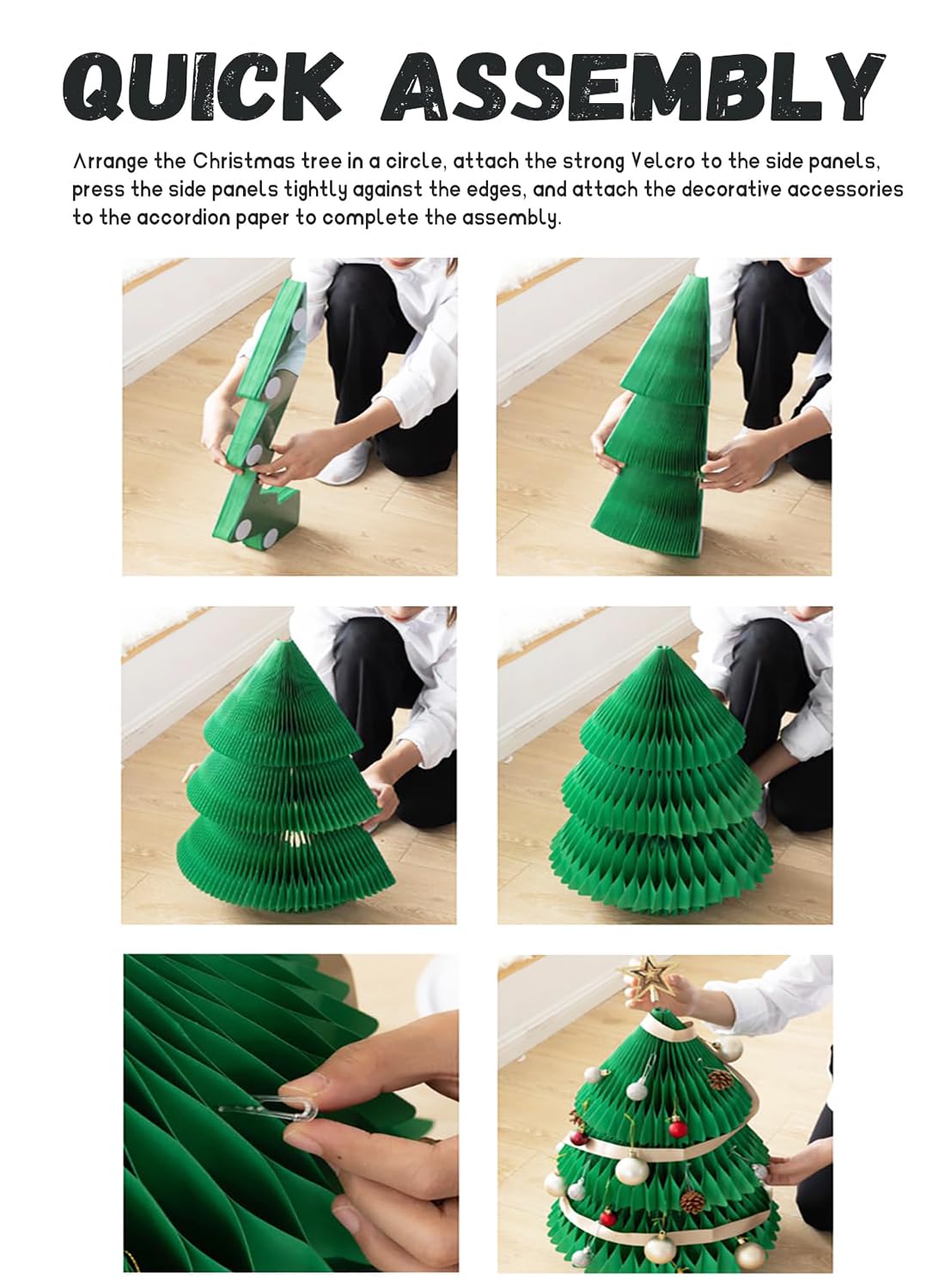 QUICK ASSEMBLY

Arrange the Christmas tree in a circle, attach the strong Velcro to the side panels, press the side panels tightly against the edges, and attach the decorative accessories to the accordion paper to complete the assembly.