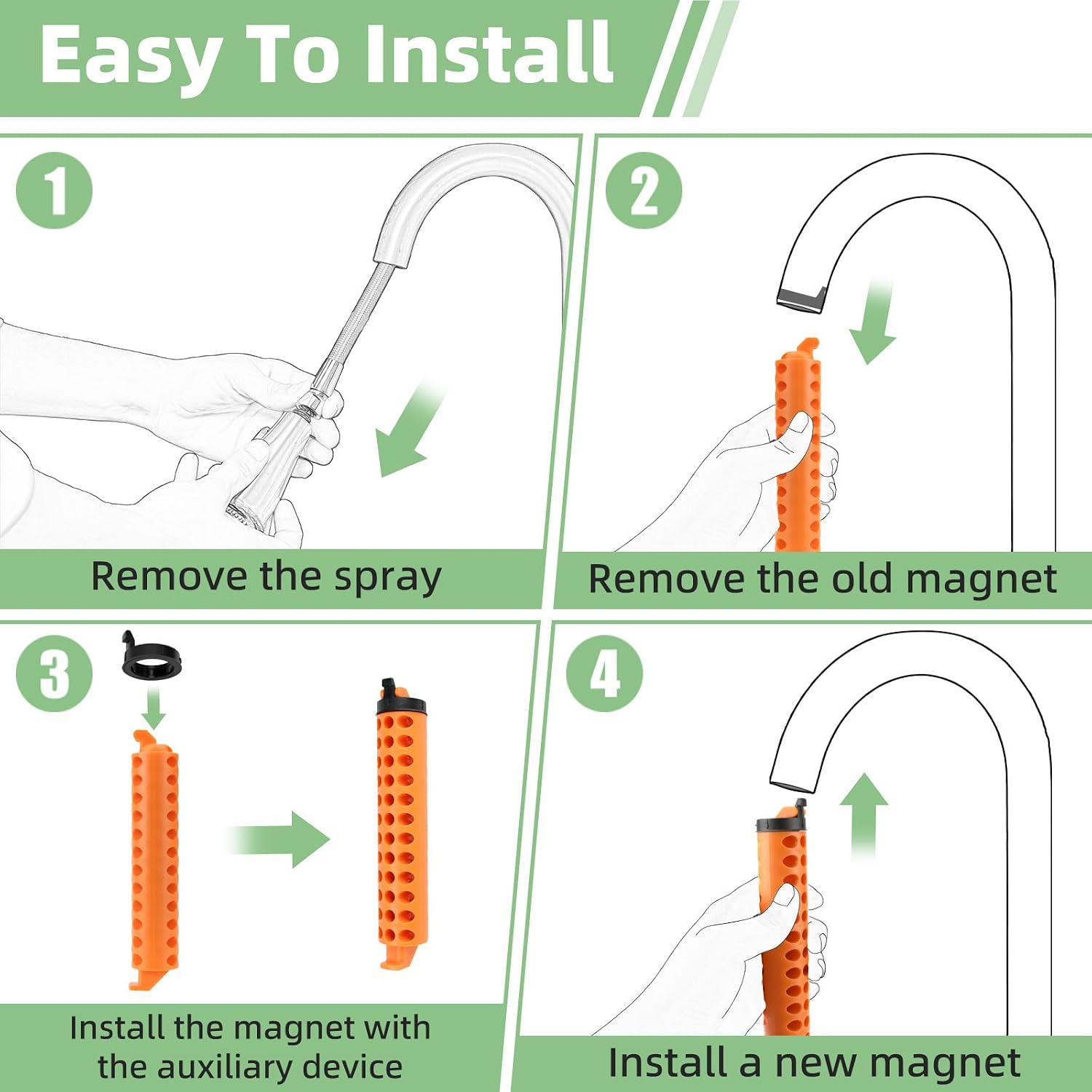 Easy To Install

1

Remove the spray

2

Remove the old magnet

3

Install the magnet with the auxiliary device

4

Install a new magnet