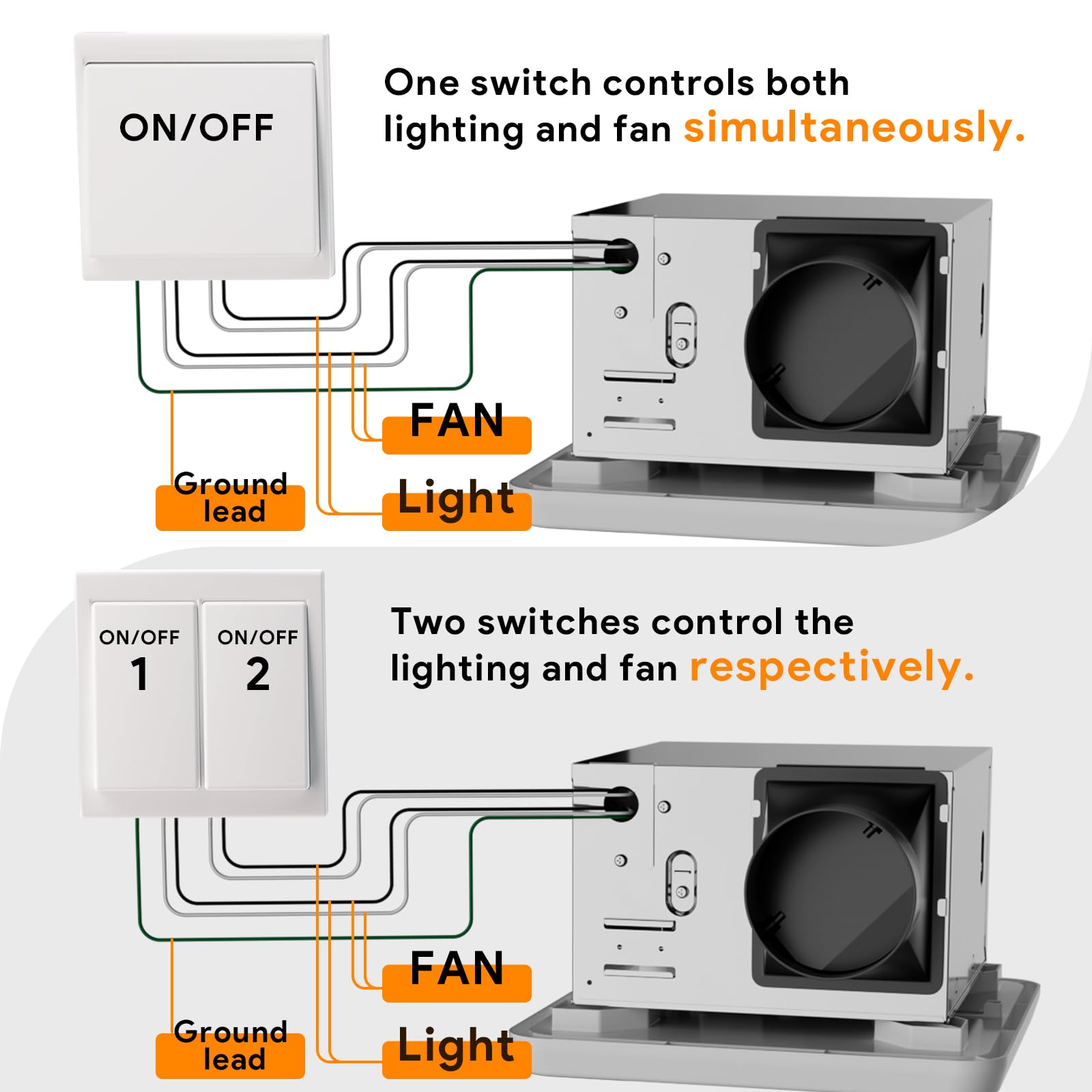 ON/OFF

One switch controls both lighting and fan simultaneously.

FAN

Ground lead

Light

ON/OFF 1

ON/OFF 2

Two switches control the lighting and fan respectively.

FAN

Ground lead

Light