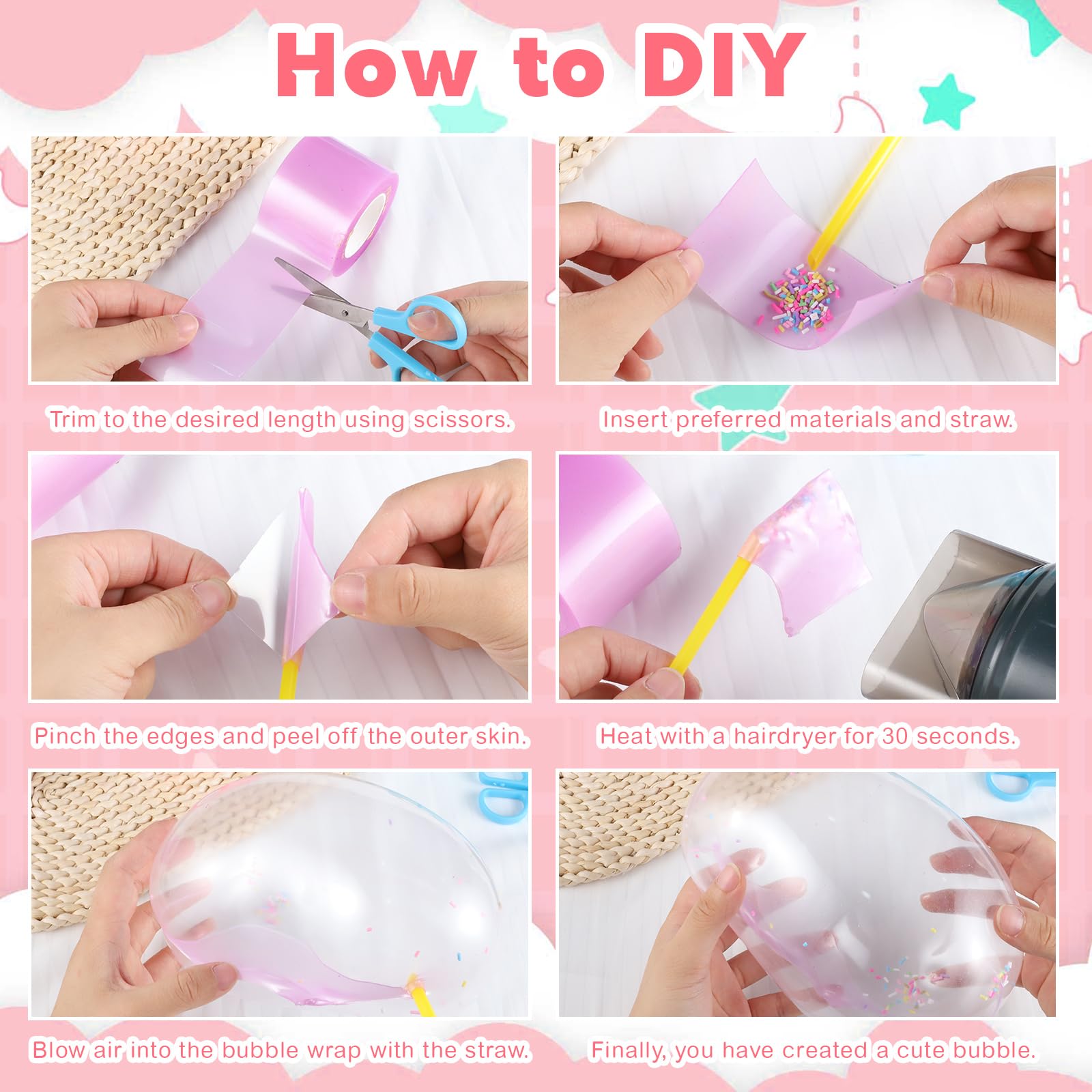 How to DIY

Trim to the desired length using scissors.

Insert preferred materials and straw.

Pinch the edges and peel off the outer skin.

Heat with a hairdryer for 30 seconds.

Blow air into the bubble wrap with the straw.

Finally, you have created a cute bubble.