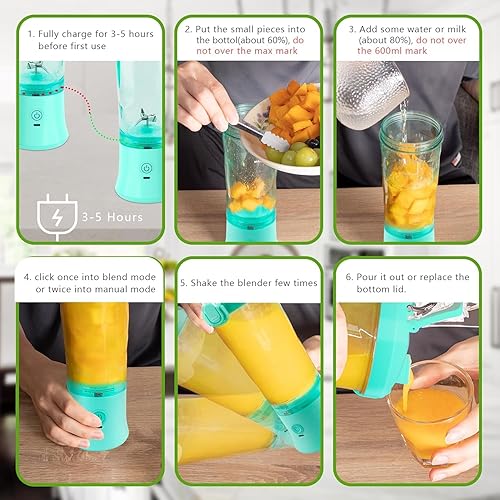 1. Fully charge for 3-5 hours before first use

3-5 Hours

2. Put the small pieces into the bottol(about 60%), do not over the max mark

3. Add some water or milk (about 80%), do not over the 600ml mark

4. click once into blend mode or twice into manual mode

5. Shake the blender few times

6. Pour it out or replace the bottom lid.