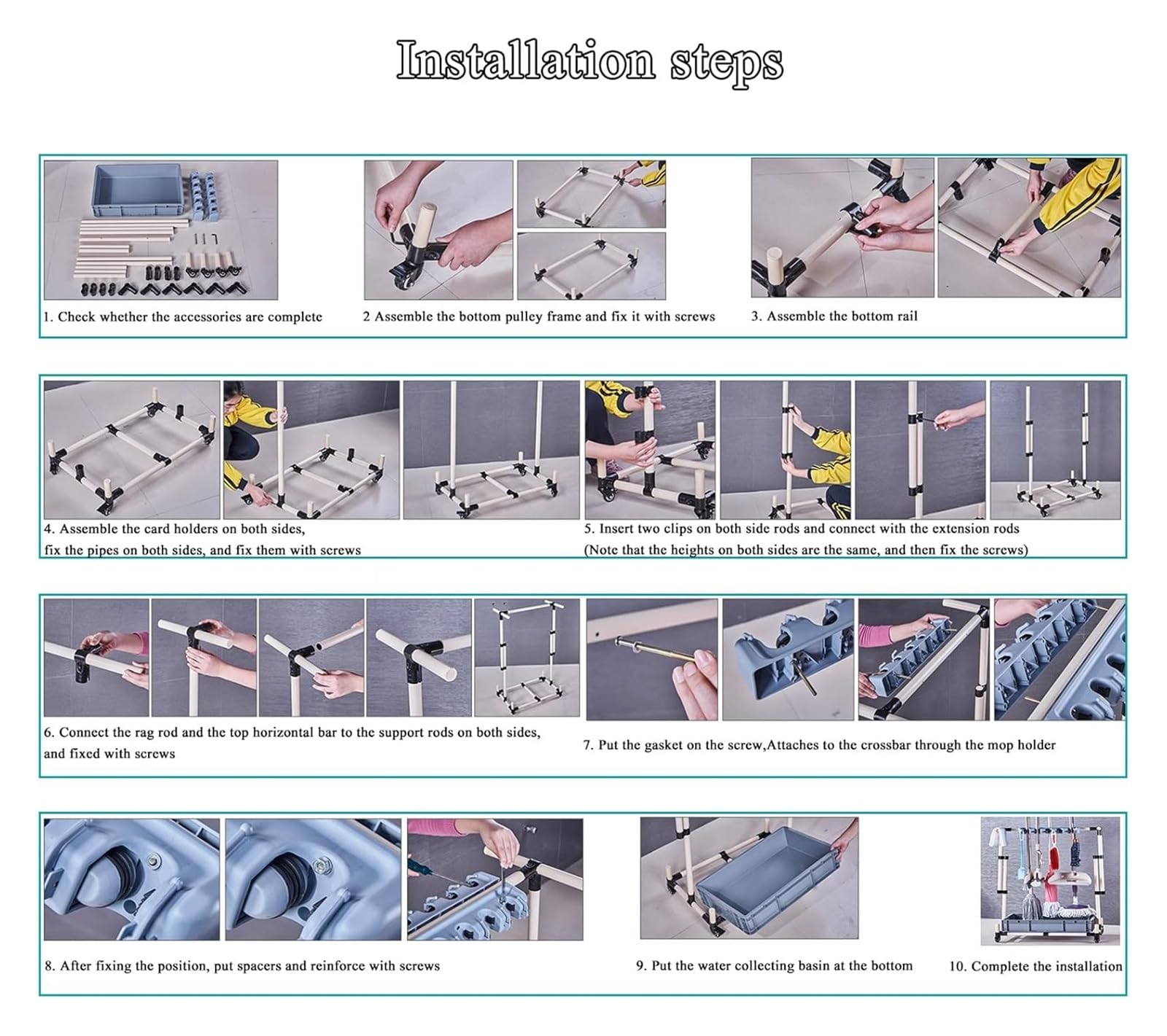 Installation steps

1. Check whether the accessories are complete

2 Assemble the bottom pulley frame and fix it with screws

3. Assemble the bottom rail

4. Assemble the card holders on both sides, fix the pipes on both sides, and fix them with screws

5. Insert two clips on both side rods and connect with the extension rods (Note that the heights on both sides are the same, and then fix the screws)

6. Connect the rag rod and the top horizontal bar to the support rods on both sides, and fixed with screws

7. Put the gasket on the screw,Attaches to the crossbar through the mop holder

8. After fixing the position, put spacers and reinforce with screws

9. Put the water collecting basin at the bottom

10. Complete the installation