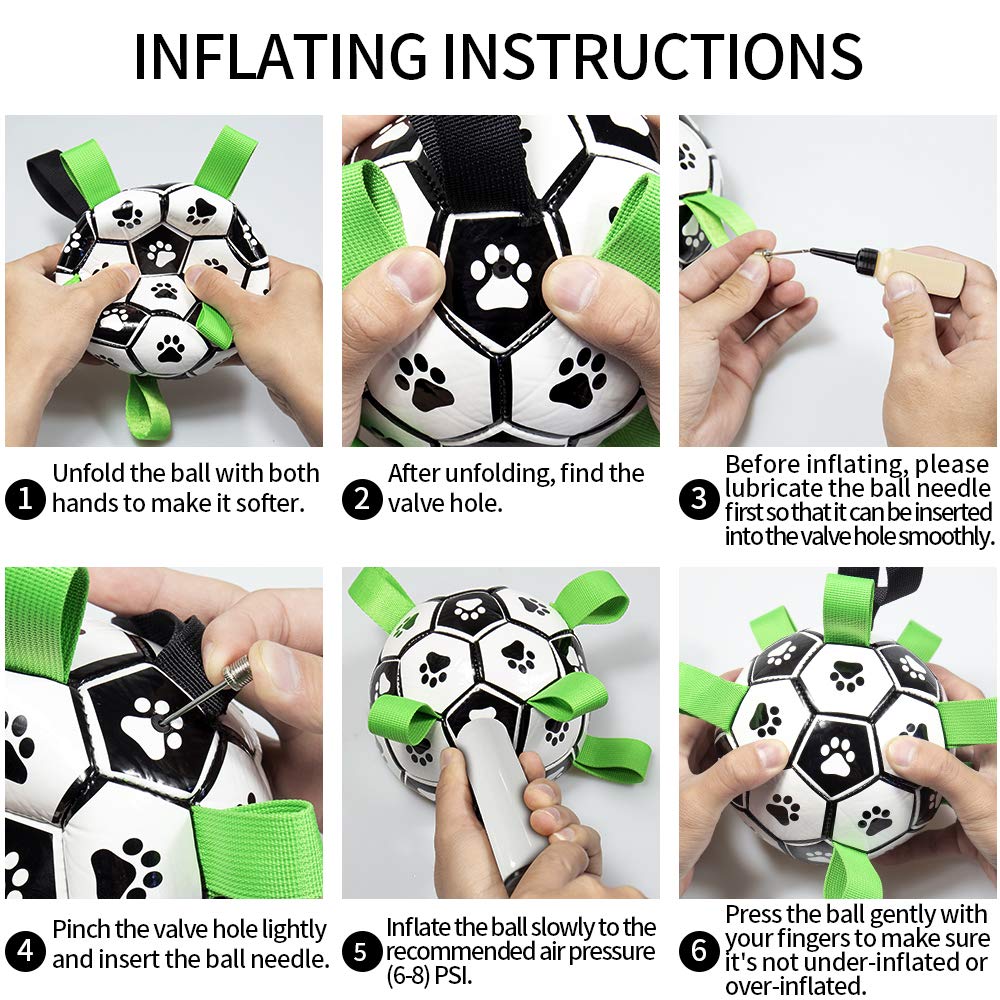 INFLATING INSTRUCTIONS

1 Unfold the ball with both hands to make it softer.

2 After unfolding, find the valve hole.

3 Before inflating, please lubricate the ball needle first so that it can be inserted into the valve hole smoothly.

4 Pinch the valve hole lightly and insert the ball needle.

5 Inflate the ball slowly to the recommended air pressure (6-8) PSI.

6 Press the ball gently with your fingers to make sure it's not under-inflated or over-inflated.