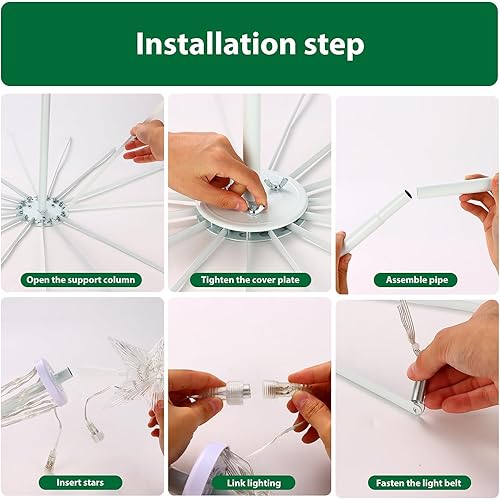 Installation step

Open the support column

Tighten the cover plate

Assemble pipe

Insert stars

Link lighting

Fasten the light belt