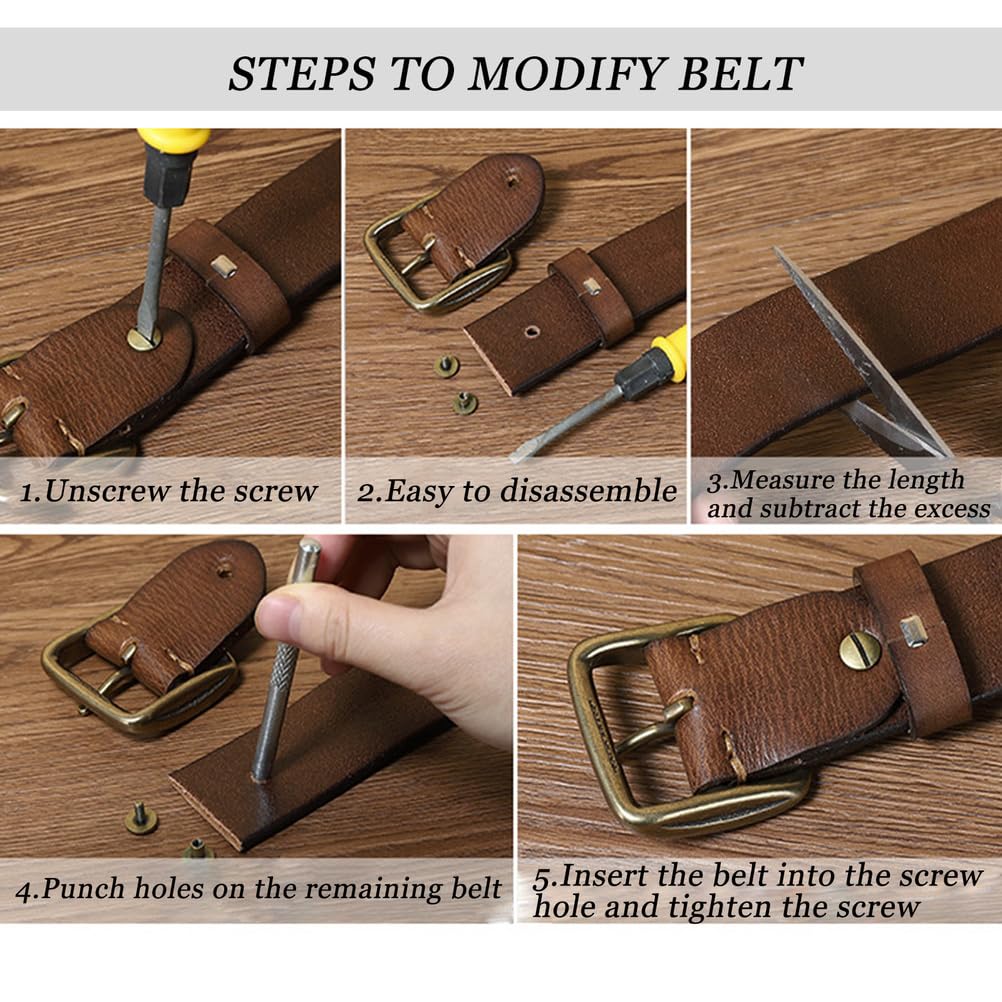 STEPS TO MODIFY BELT

1.Unscrew the screw

2.Easy to disassemble

3.Measure the length and subtract the excess

4.Punch holes on the remaining belt

5.Insert the belt into the screw hole and tighten the screw