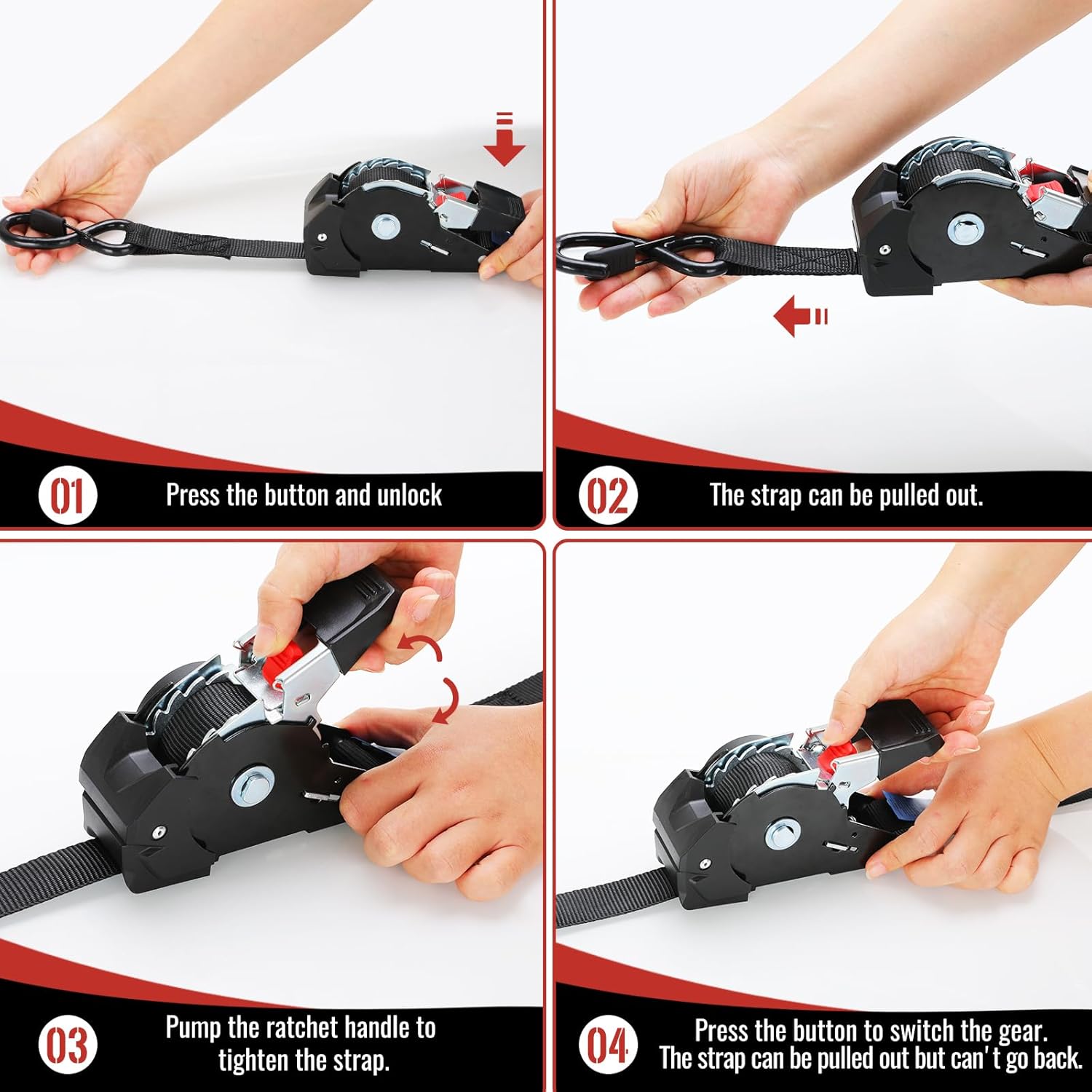 01 Press the button and unlock

02 The strap can be pulled out.

03 Pump the ratchet handle to tighten the strap.

04 Press the button to switch the gear. The strap can be pulled out but can't go back.