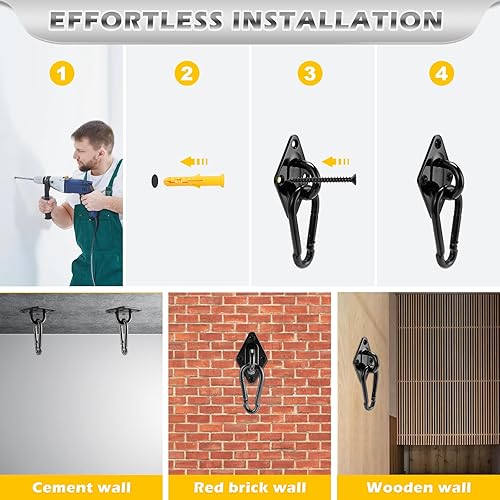 EFFORTLESS INSTALLATION

1

2

3

4

Cement wall

Red brick wall

Wooden wall