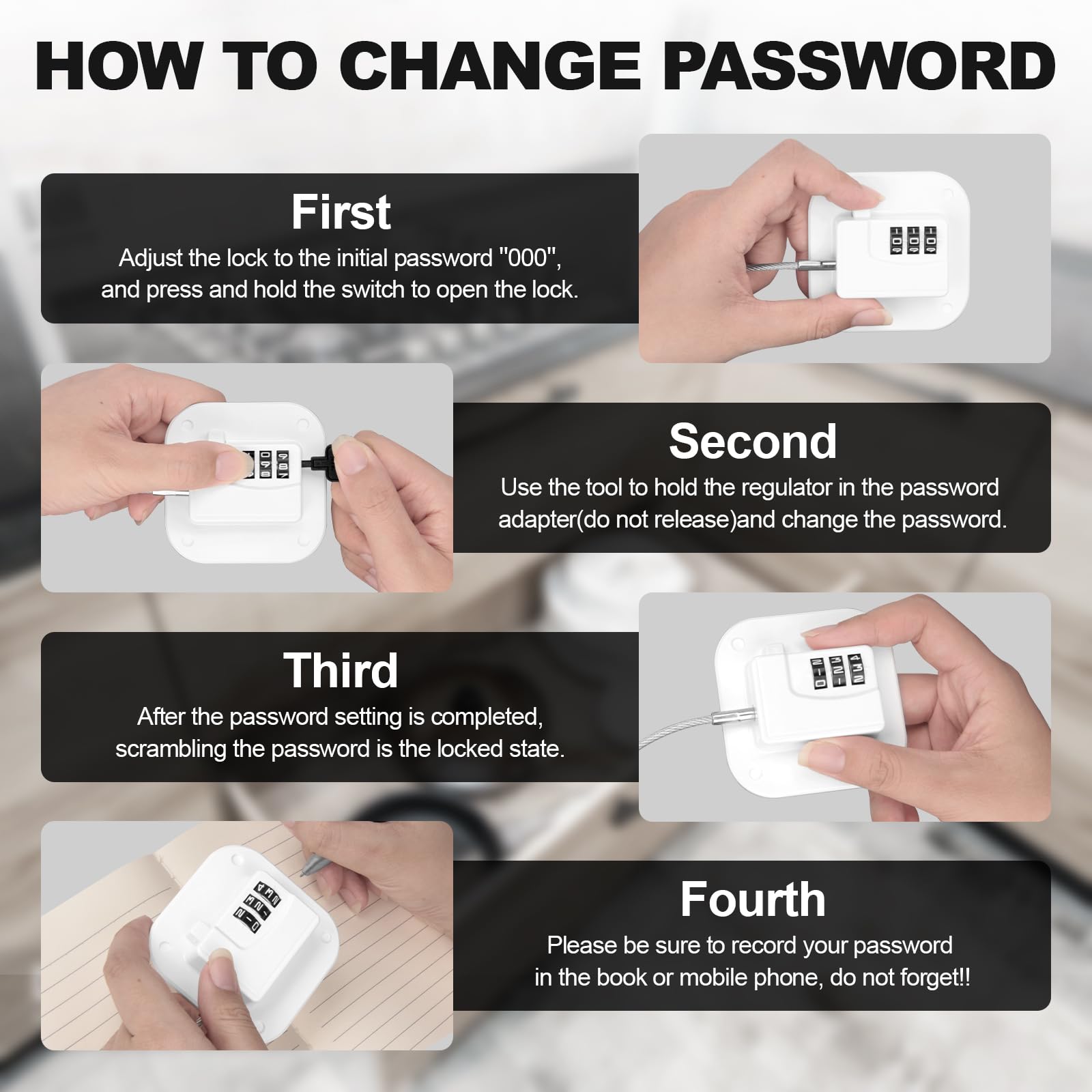 HOW TO CHANGE PASSWORD

First
Adjust the lock to the initial password "000", and press and hold the switch to open the lock.

Second
Use the tool to hold the regulator in the password adapter(do not release)and change the password.

Third
After the password setting is completed, scrambling the password is the locked state.

Fourth
Please be sure to record your password in the book or mobile phone, do not forget!!