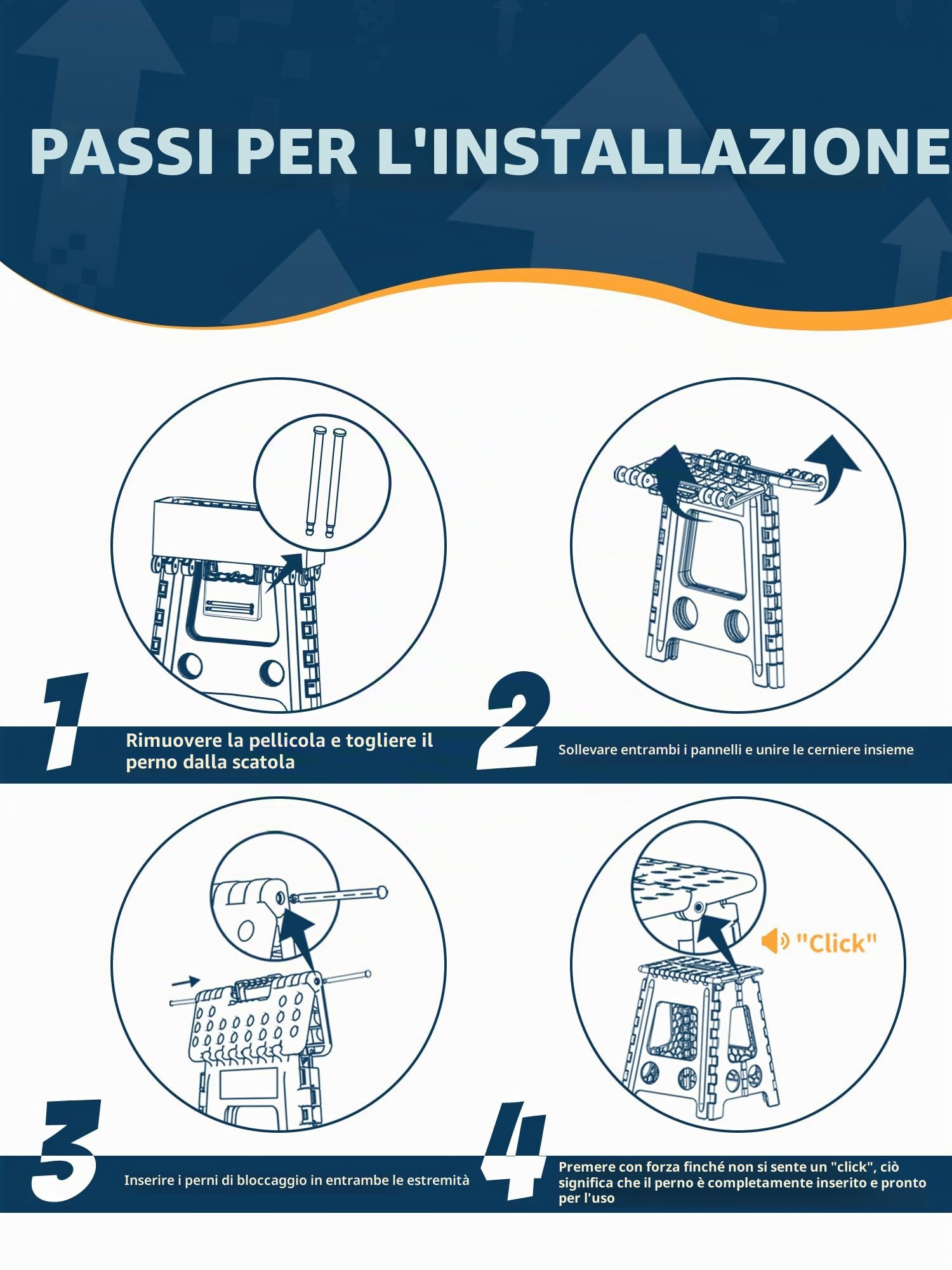 PASSI PER L'INSTALLAZIONE

1 Rimuovere la pellicola e togliere il perno dalla scatola

2 Sollevare entrambi i pannelli e unire le cerniere insieme

"Click"

3 Inserire i perni di bloccaggio in entrambe le estremità

4 Premere con forza finché non si sente un "click", ciò significa che il perno è completamente inserito e pronto per l'uso