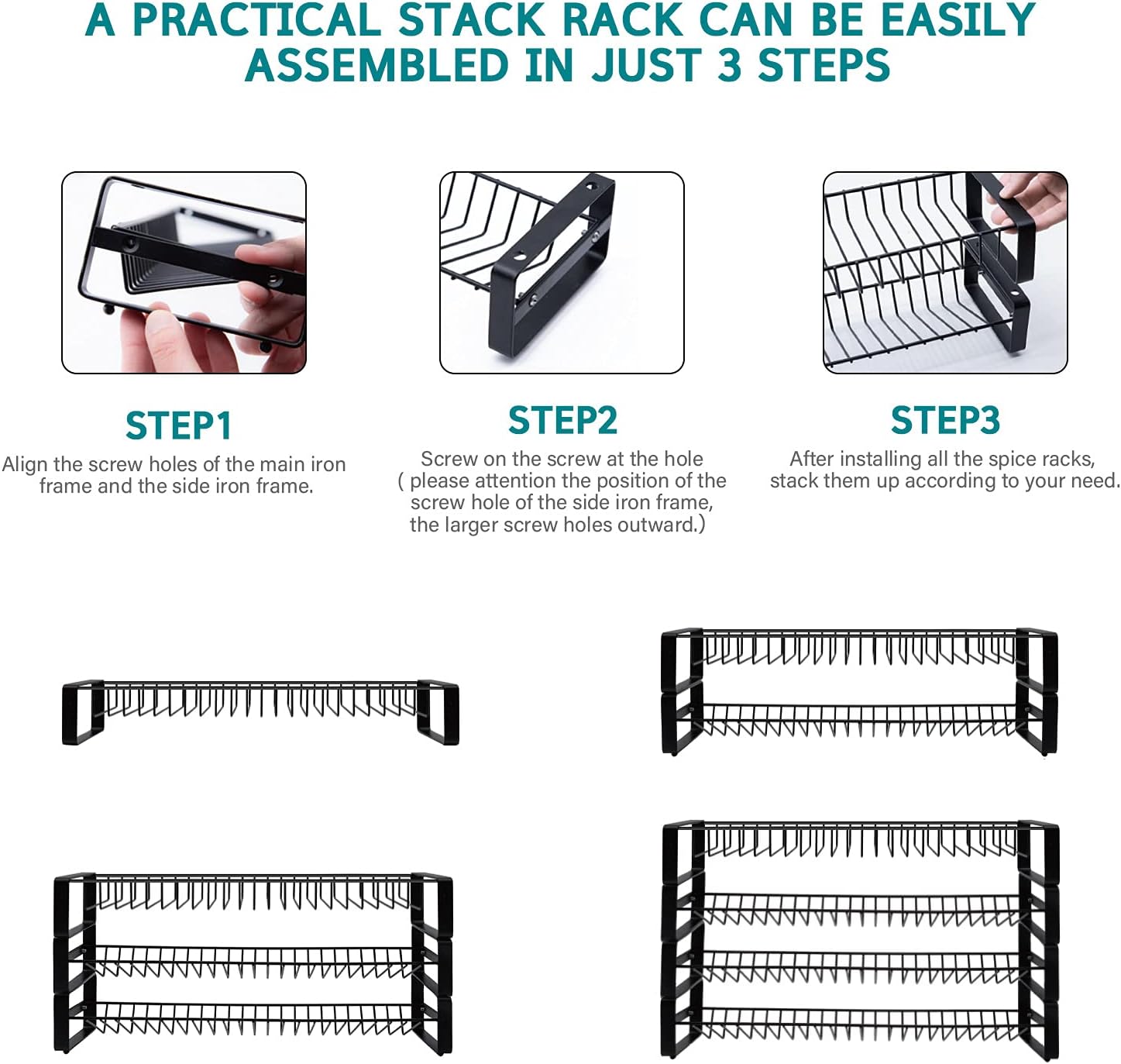 A PRACTICAL STACK RACK CAN BE EASILY ASSEMBLED IN JUST 3 STEPS

STEP1
Align the screw holes of the main iron frame and the side iron frame.

STEP2
Screw on the screw at the hole ( please attention the position of the screw hole of the side iron frame, the larger screw holes outward.)

STEP3
After installing all the spice racks, stack them up according to your need.