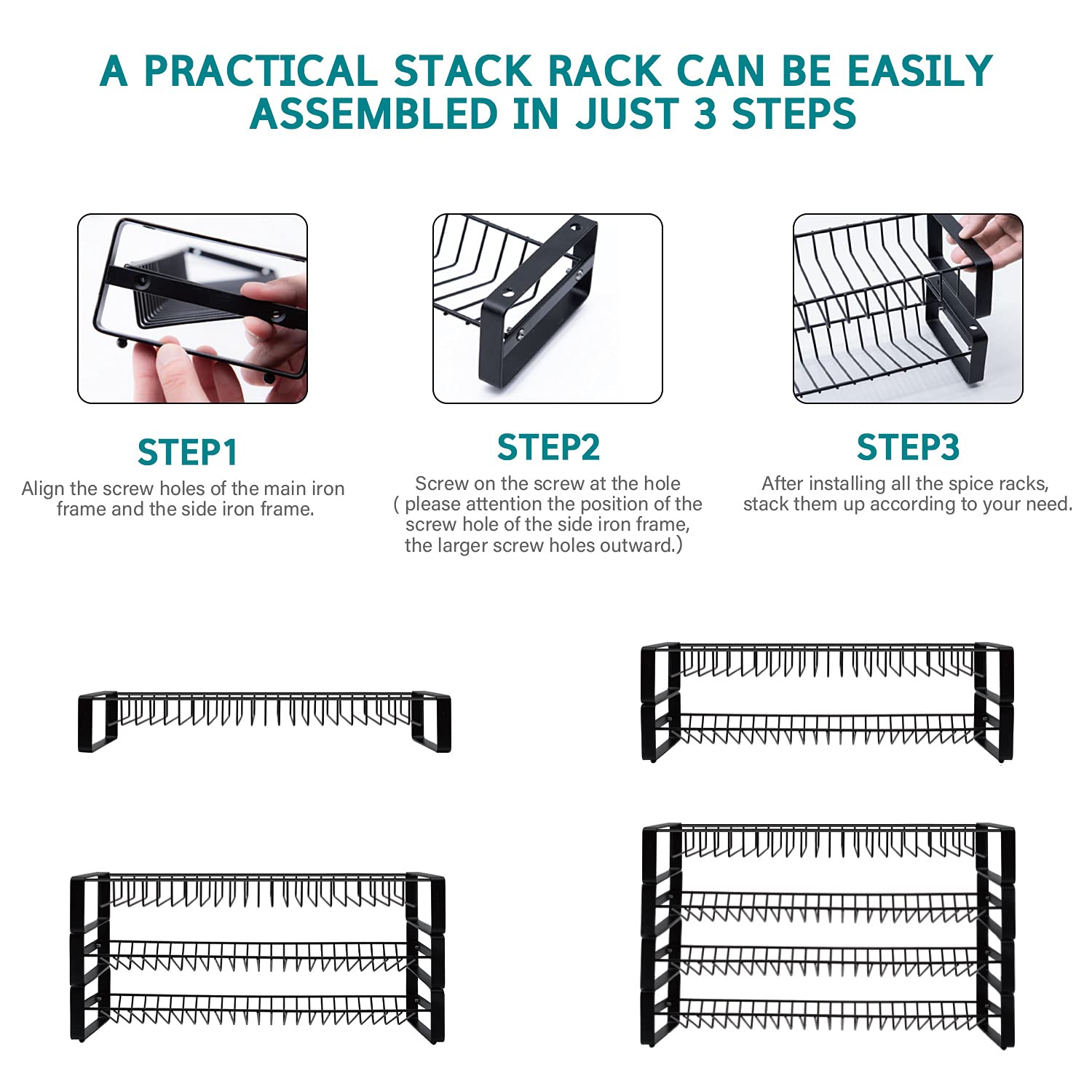 A PRACTICAL STACK RACK CAN BE EASILY ASSEMBLED IN JUST 3 STEPS

STEP1

Align the screw holes of the main iron frame and the side iron frame.

STEP2

Screw on the screw at the hole ( please attention the position of the screw hole of the side iron frame, the larger screw holes outward.)

STEP3

After installing all the spice racks, stack them up according to your need.