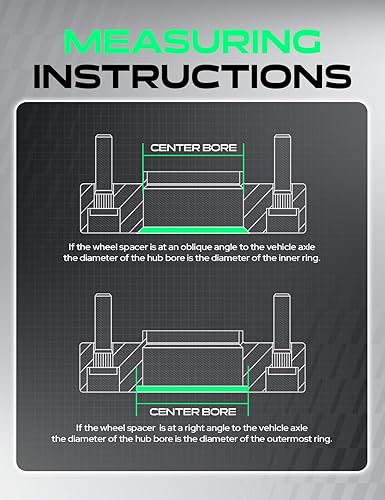 MEASURING INSTRUCTIONS

CENTER BORE

If the wheel spacer is at an oblique angle to the vehicle axle the diameter of the hub bore is the diameter of the inner ring.

CENTER BORE

If the wheel spacer is at a right angle to the vehicle axle the diameter of the hub bore is the diameter of the outermost ring.