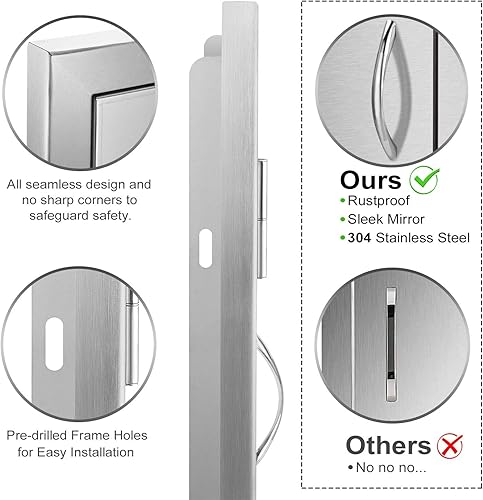 All seamless design and no sharp corners to safeguard safety.

Pre-drilled Frame Holes for Easy Installation

Ours
• Rustproof
• Sleek Mirror
• 304 Stainless Steel

Others
• No no no...