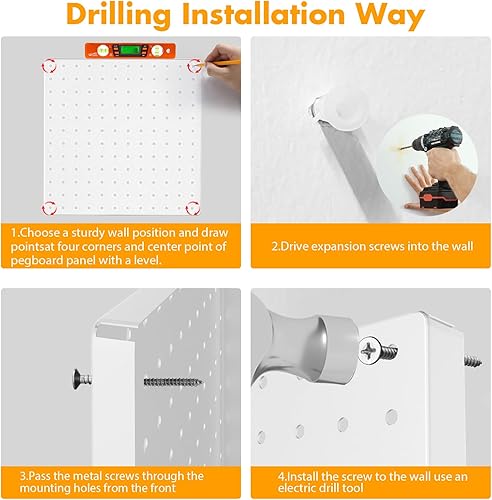 Drilling Installation Way

1.Choose a sturdy wall position and draw pointsat four corners and center point of pegboard panel with a level.

2.Drive expansion screws into the wall

3.Pass the metal screws through the mounting holes from the front

4.Install the screw to the wall use an electric drill tool