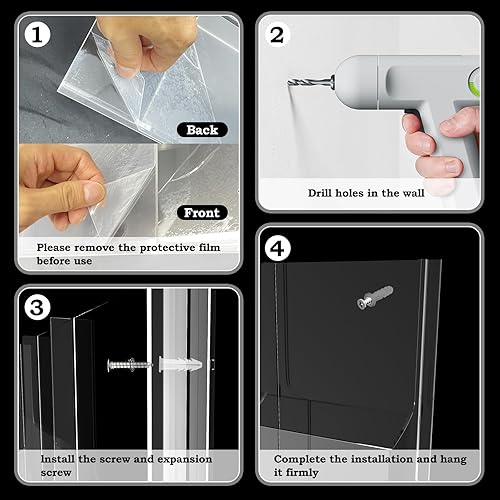 1

Back

Front

Please remove the protective film before use

2

Drill holes in the wall

3

Install the screw and expansion screw

4

Complete the installation and hang it firmly