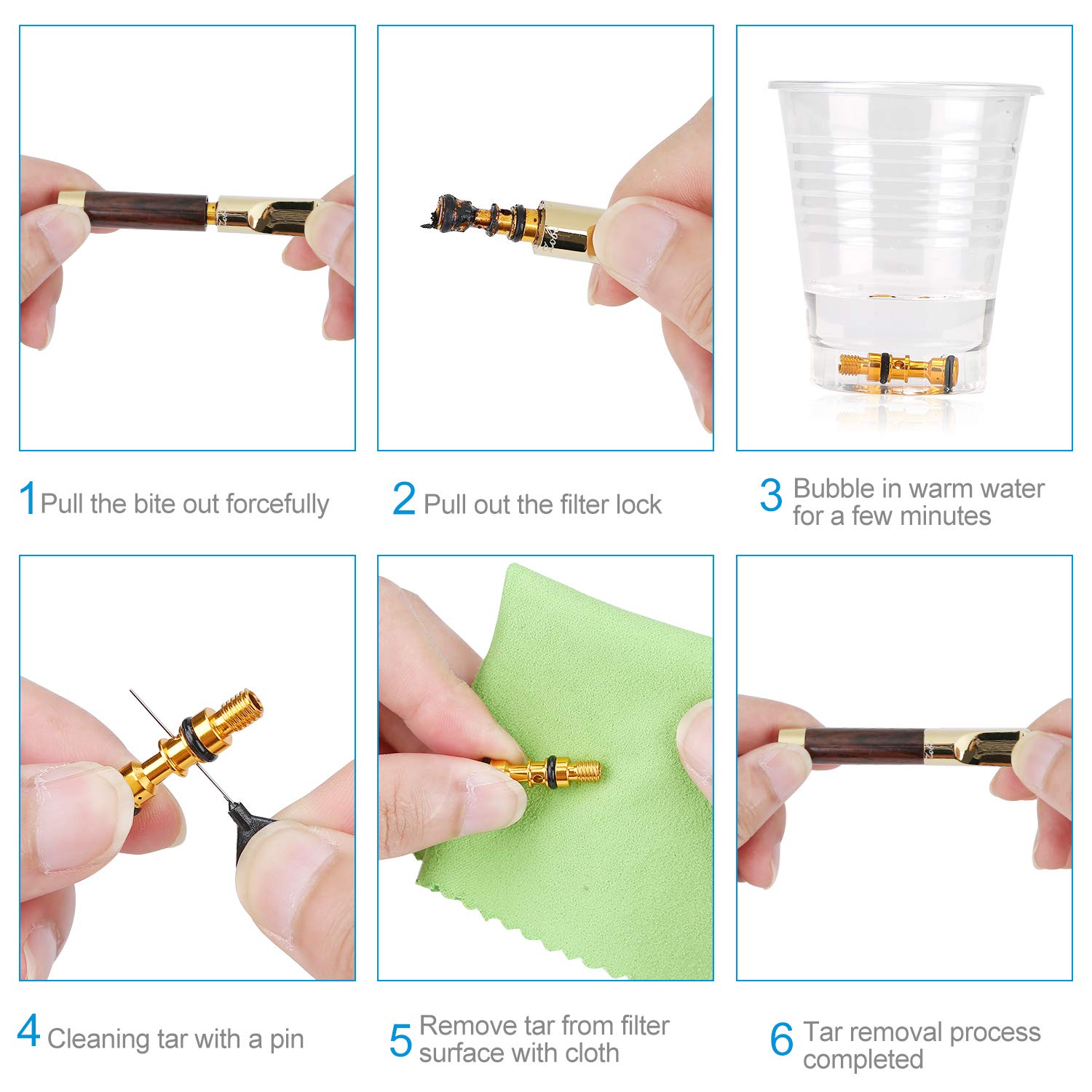 1 Pull the bite out forcefully

2 Pull out the filter lock

3 Bubble in warm water for a few minutes

4 Cleaning tar with a pin

5 Remove tar from filter surface with cloth

6 Tar removal process completed