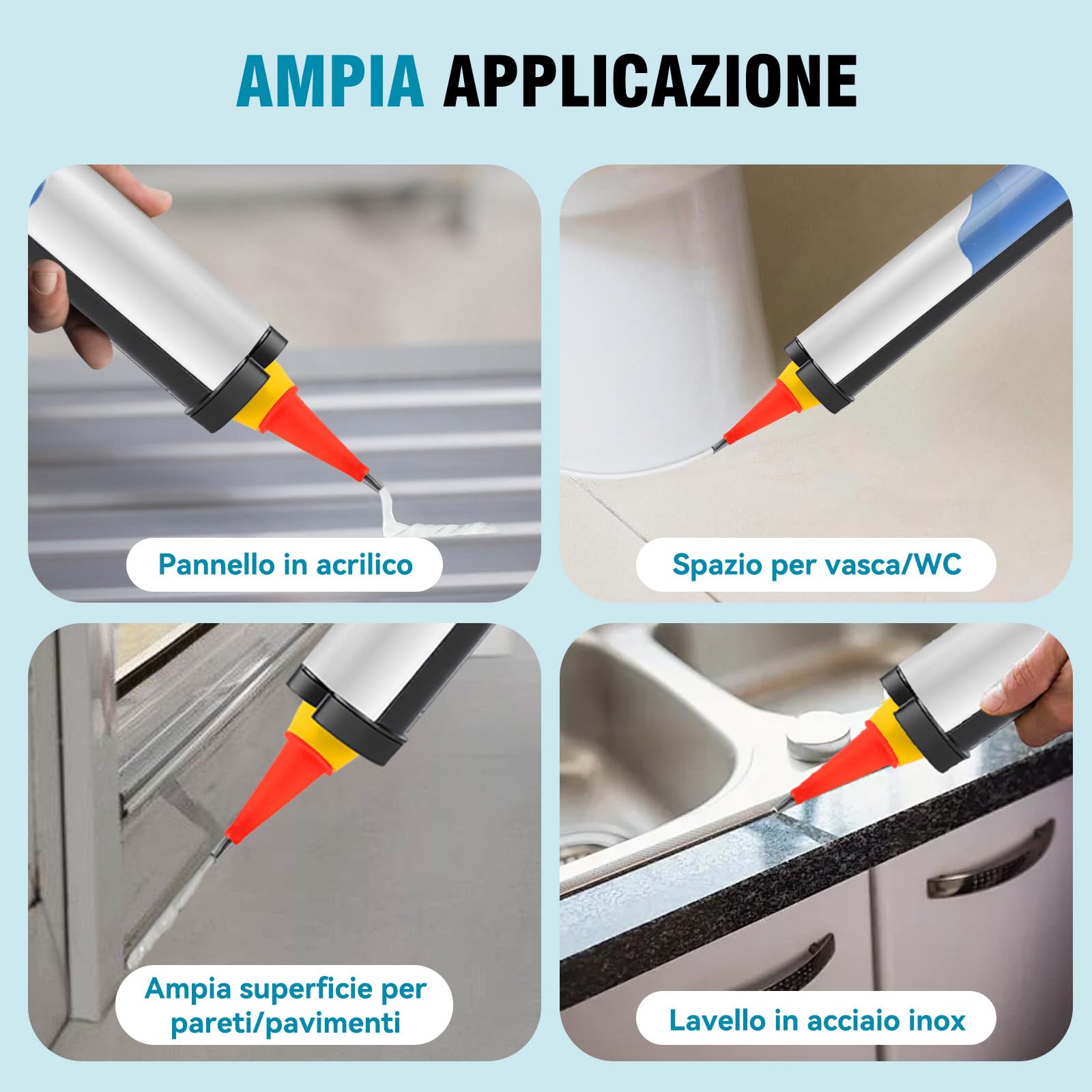 AMPIA APPLICAZIONE

Pannello in acrilico

Spazio per vasca/WC

Ampia superficie per pareti/pavimenti

Lavello in acciaio inox